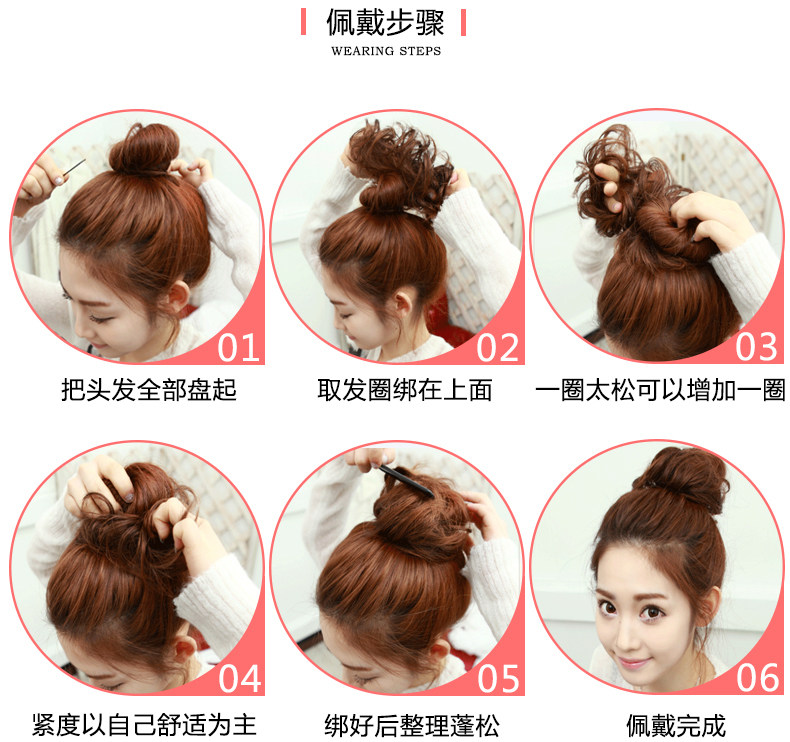 佩戴步骤
WEARING STEPS

01
把头发全部盘起

02
取发圈绑在上面

03
一圈太松可以增加一圈

04
紧度以自己舒适为主

05
绑好后整理蓬松

06
佩戴完成