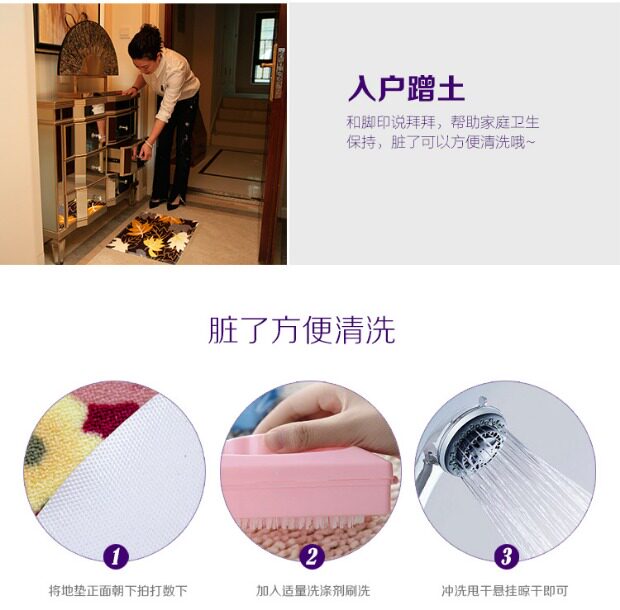 入户蹭土

和脚印说拜拜，帮助家庭卫生保持，脏了可以方便清洗哦~

脏了方便清洗

1

将地垫正面朝下拍打数下

2

加入适量洗涤剂刷洗

3

冲洗甩干悬挂晾干即可