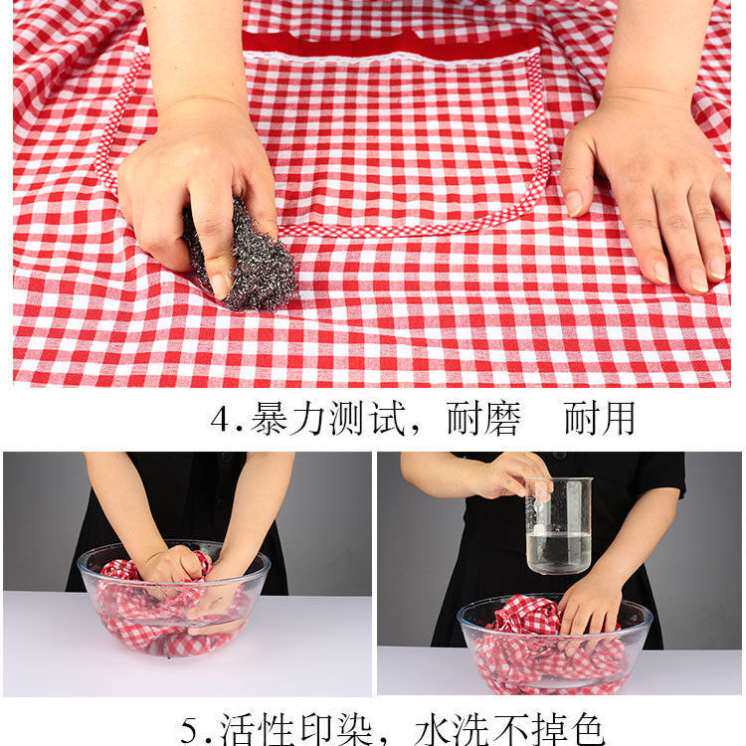 4.暴力测试，耐磨　耐用

5.活性印染，水洗不掉色