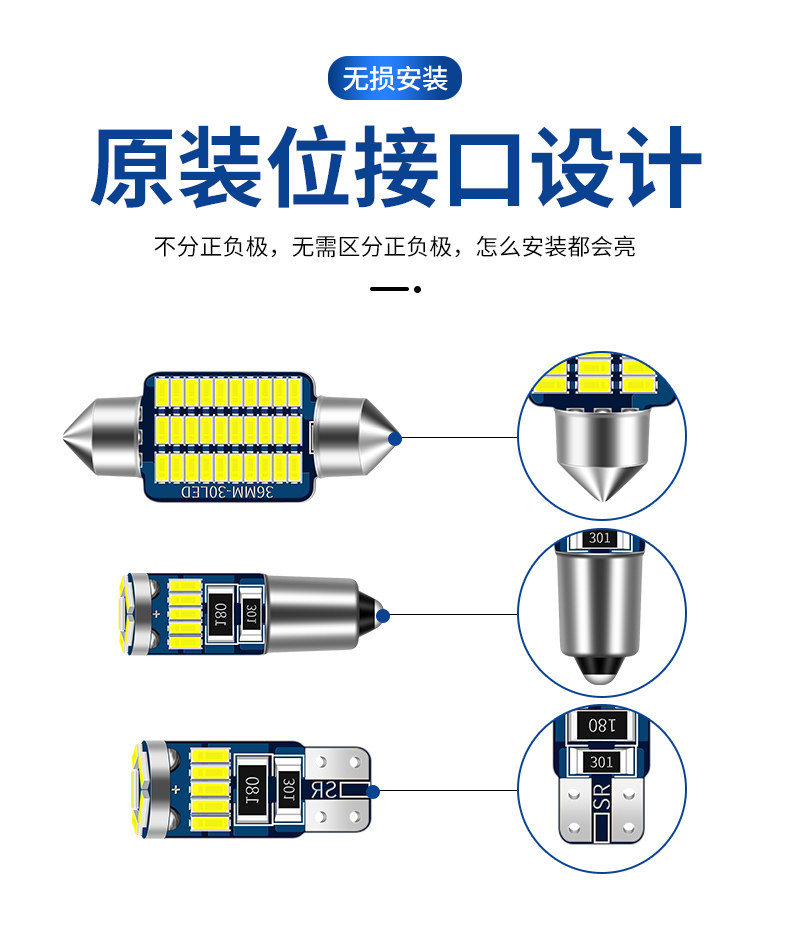 无损安装

原装位接口设计

不分正负极，无需区分正负极，怎么安装都会亮

36MM-30LED

301

180

301

180

301

SR

180

301

SR