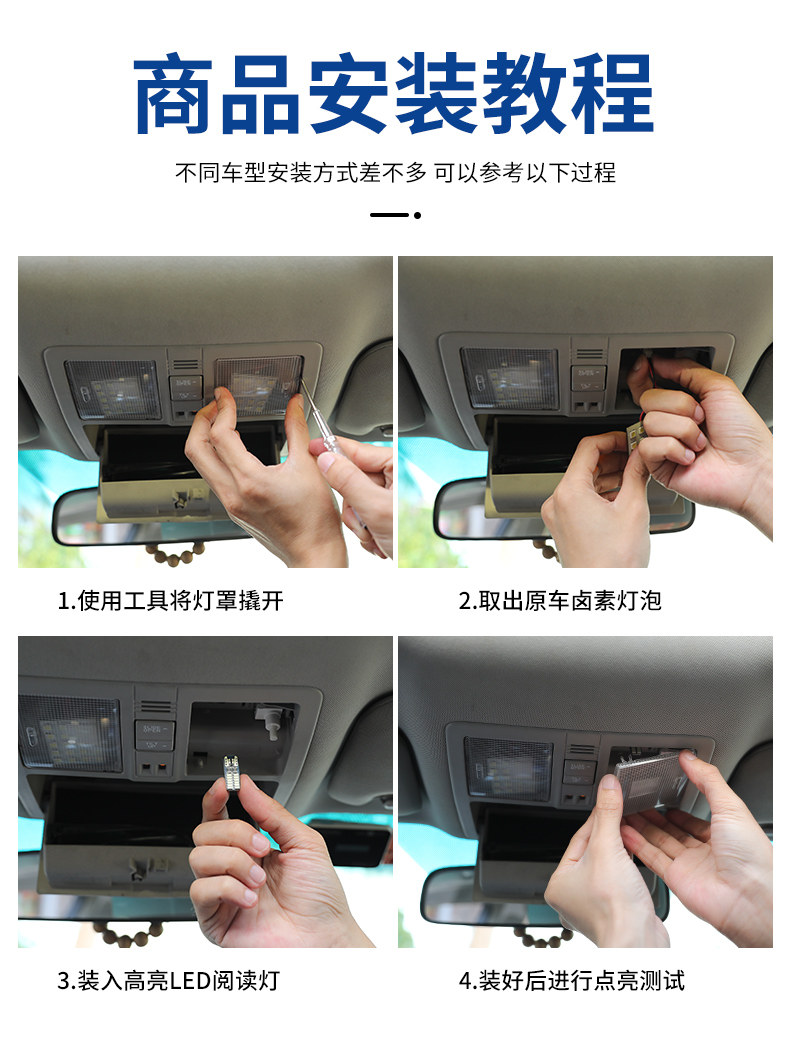 商品安装教程

不同车型安装方式差不多 可以参考以下过程

1.使用工具将灯罩撬开

2.取出原车卤素灯泡

3.装入高亮LED阅读灯

4.装好后进行点亮测试