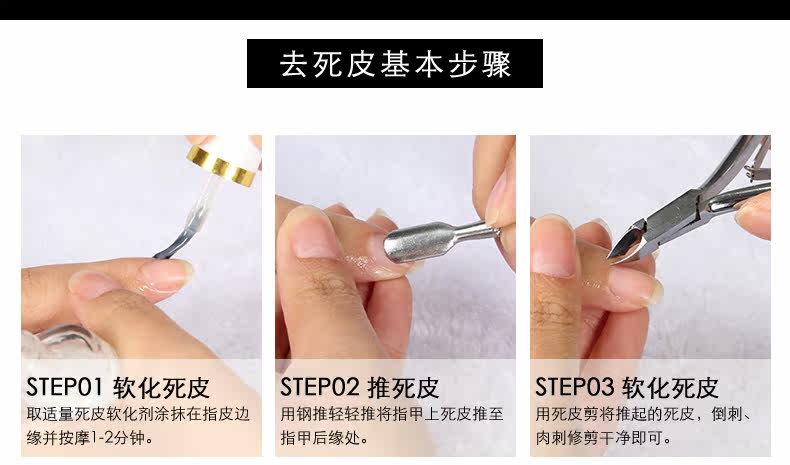 去死皮基本步骤

STEP01 软化死皮
取适量死皮软化剂涂抹在指皮边缘并按摩1-2分钟。

STEP02 推死皮
用钢推轻轻推将指甲上死皮推至指甲后缘处。

STEP03 软化死皮
用死皮剪将推起的死皮，倒刺、肉刺修剪干净即可。