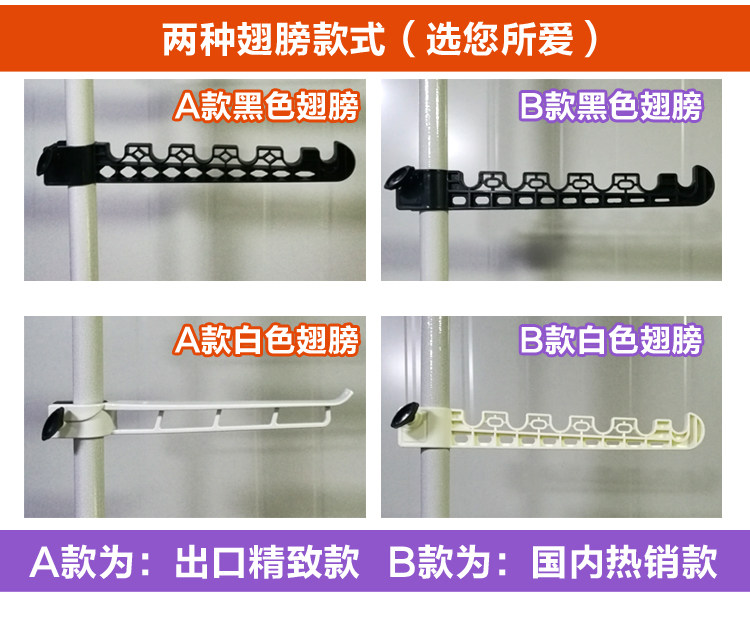 两种翅膀款式（选您所爱）

A款黑色翅膀

B款黑色翅膀

A款白色翅膀

B款白色翅膀

A款为：出口精致款 B款为：国内热销款