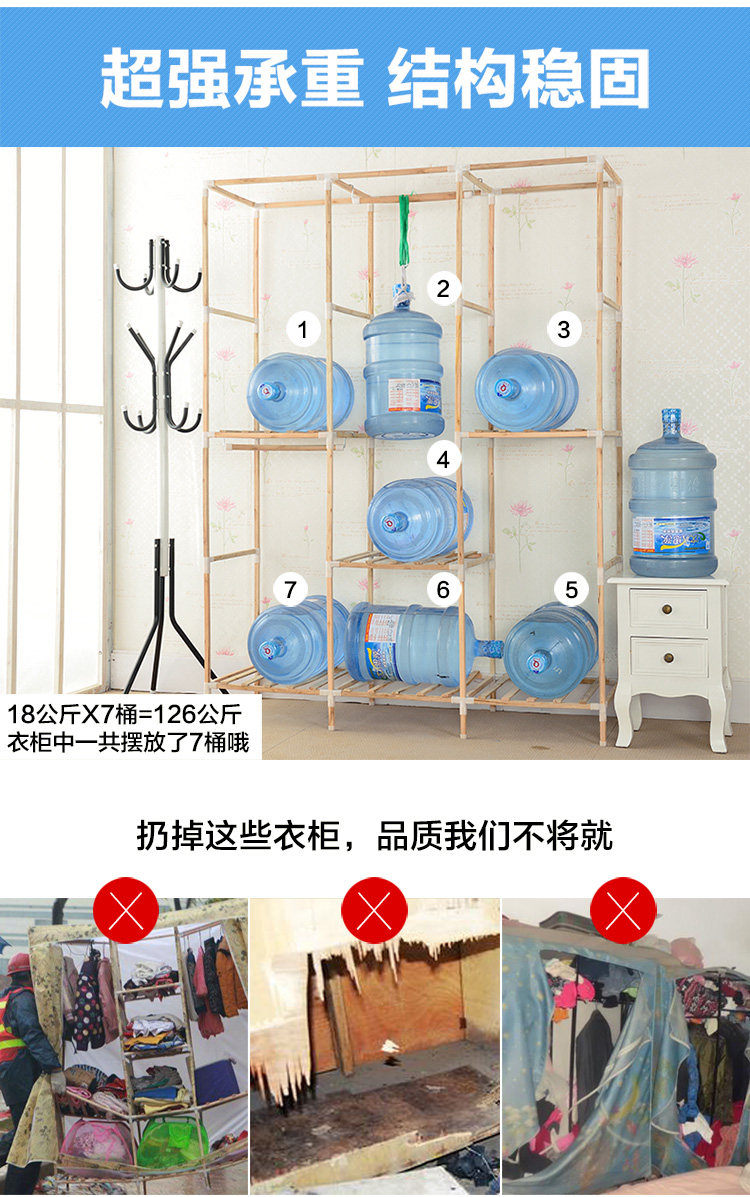 超强承重 结构稳固

1
2
3
4
7
6
5

18公斤X7桶=126公斤
衣柜中一共摆放了7桶哦

扔掉这些衣柜，品质我们不将就