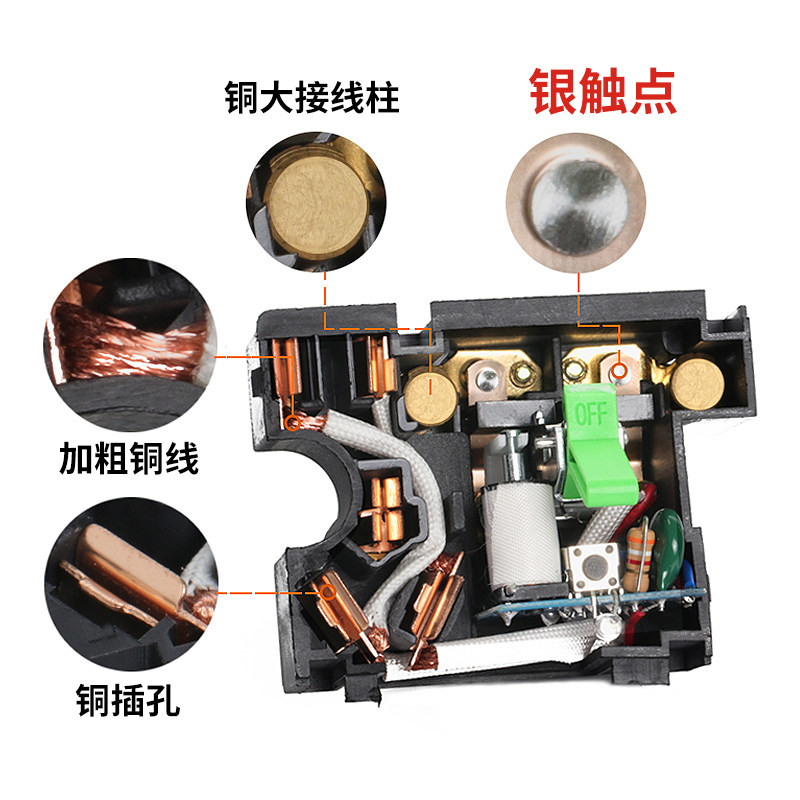 铜大接线柱

银触点

加粗铜线

铜插孔

OFF