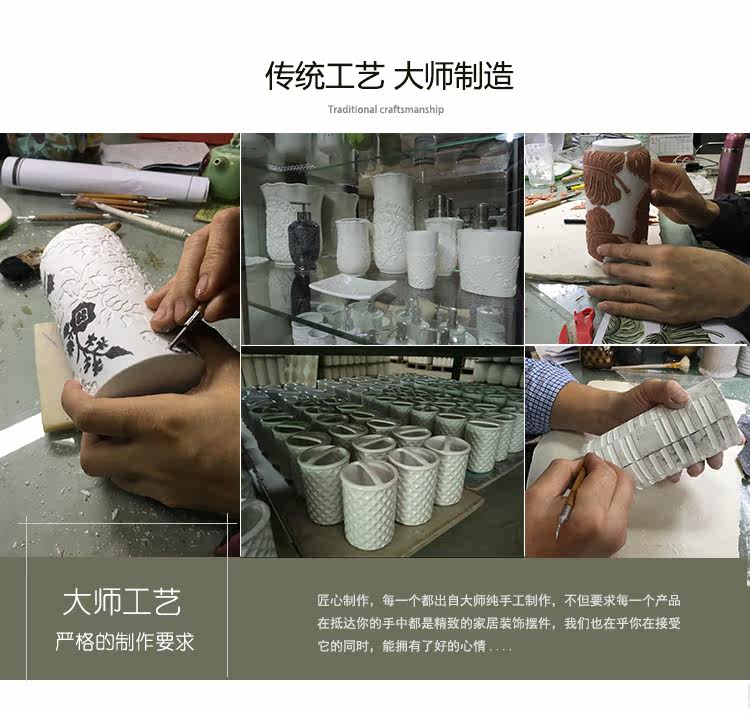 传统工艺 大师制造

Traditional craftsmanship

大师工艺

严格的制作要求

匠心制作，每一个都出自大师纯手工制作，不但要求每一个产品在抵达你的手中都是精致的家居装饰摆件，我们也在乎你在接受它的同时，能拥有了好的心情 . . . .