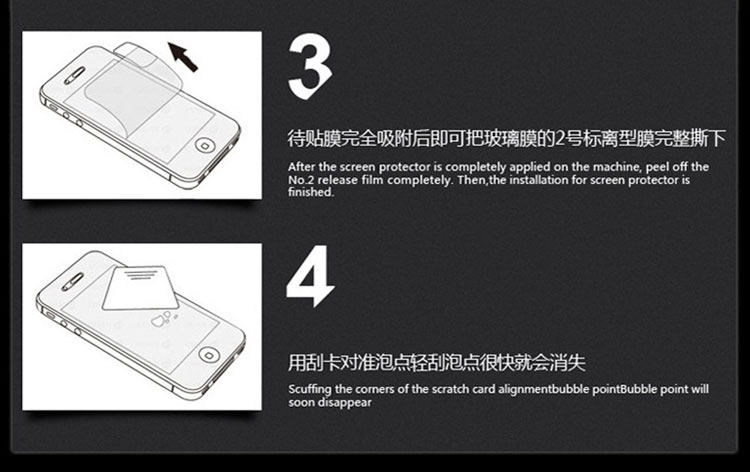 3

待贴膜完全吸附后即可把玻璃膜的2号标离型膜完整撕下

After the screen protector is completely applied on the machine, peel off the No.2 release film completely. Then,the installation for screen protector is finished.

4

用刮卡对准泡点轻刮泡点很快就会消失

Scuffing the corners of the scratch card alignmentbubble pointBubble point will soon disappear