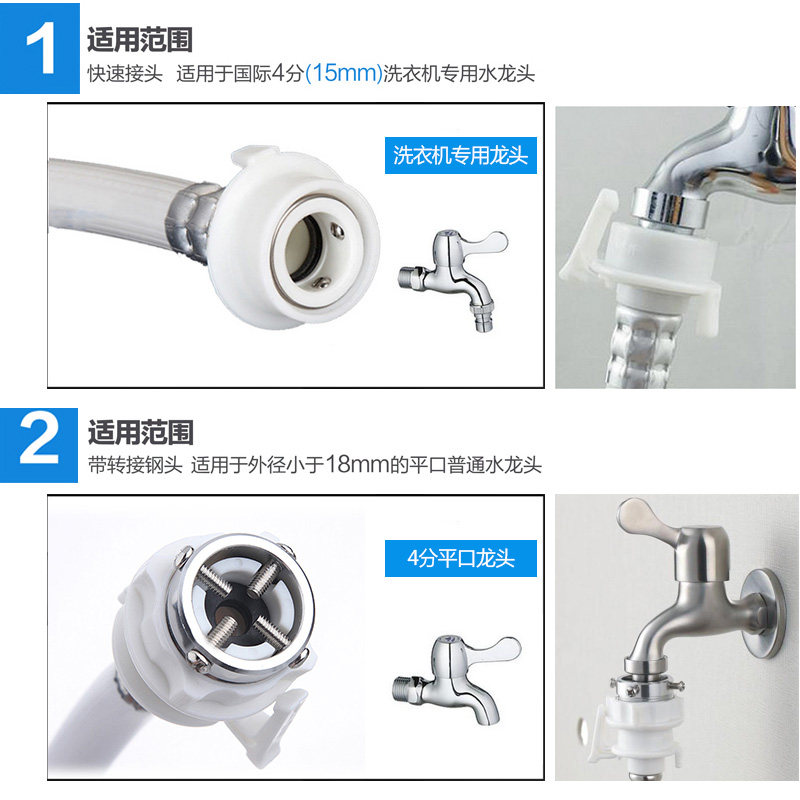 1
适用范围
快速接头 适用于国际4分(15mm)洗衣机专用水龙头

洗衣机专用龙头

2
适用范围
带转接钢头 适用于外径小于18mm的平口普通水龙头

4分平口龙头