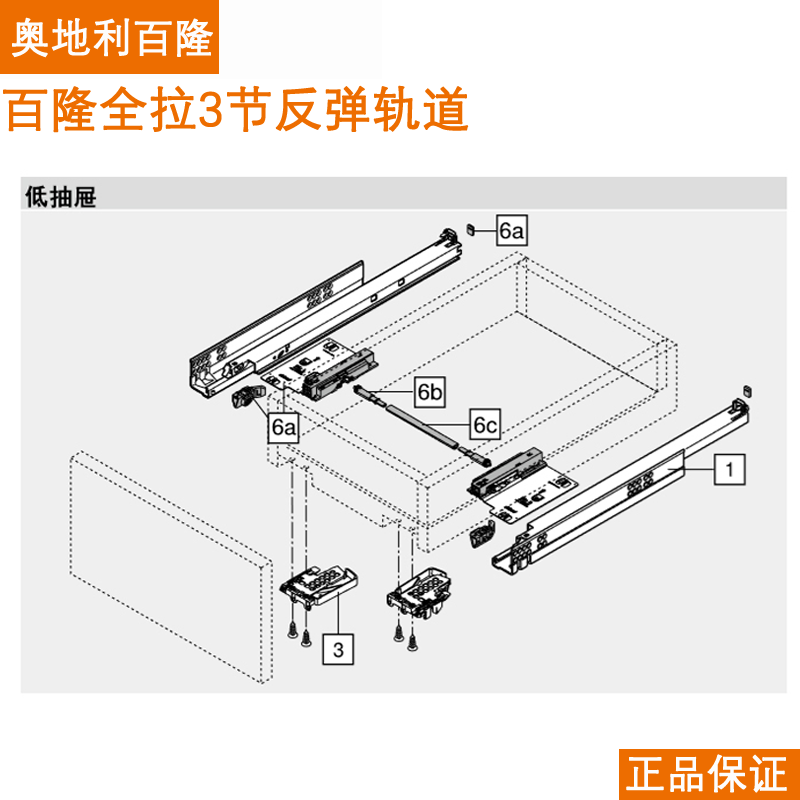 奥地利百隆

百隆全拉3节反弹轨道

低抽屉

6a

6b

6a

6c

1

3

正品保证