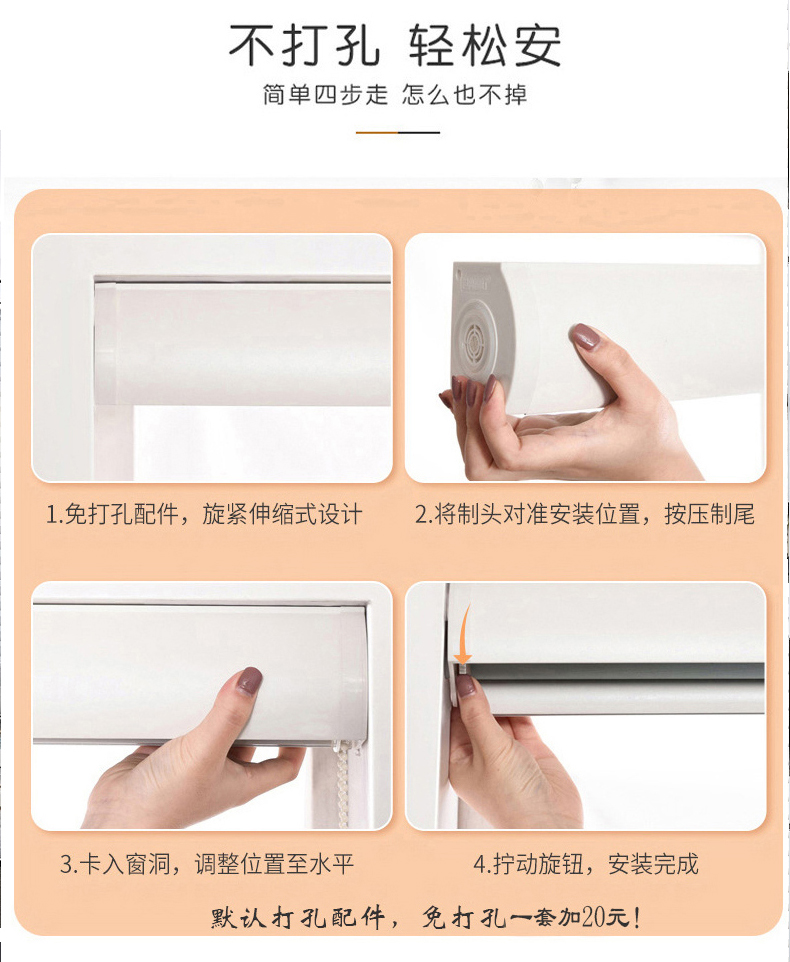 不打孔 轻松安

简单四步走 怎么也不掉

1.免打孔配件，旋紧伸缩式设计

2.将制头对准安装位置，按压制尾

3.卡入窗洞，调整位置至水平

4.拧动旋钮，安装完成

默认打孔配件，免打孔一套加20元！