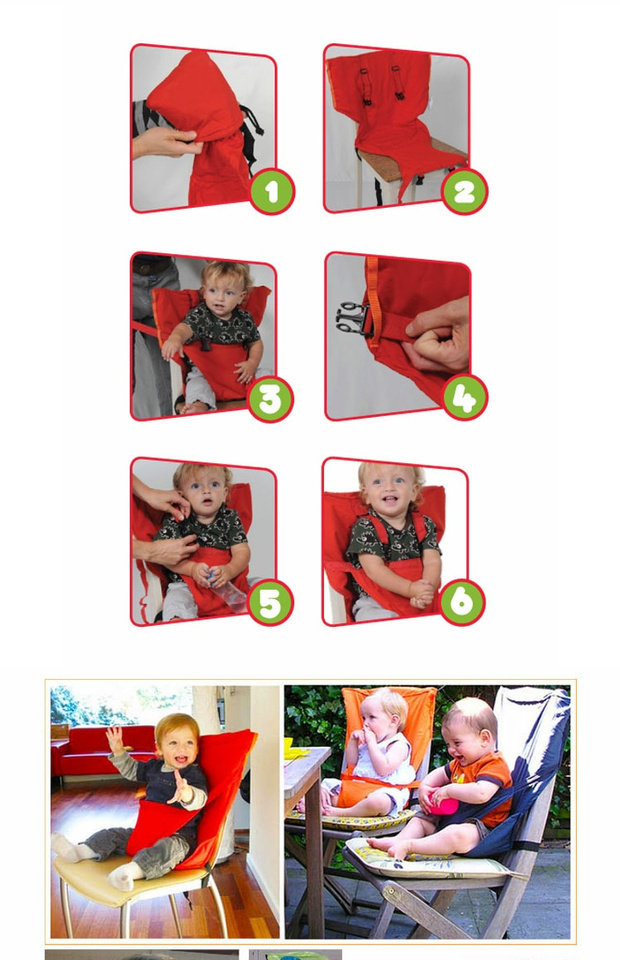 1

2

3

4

5

6