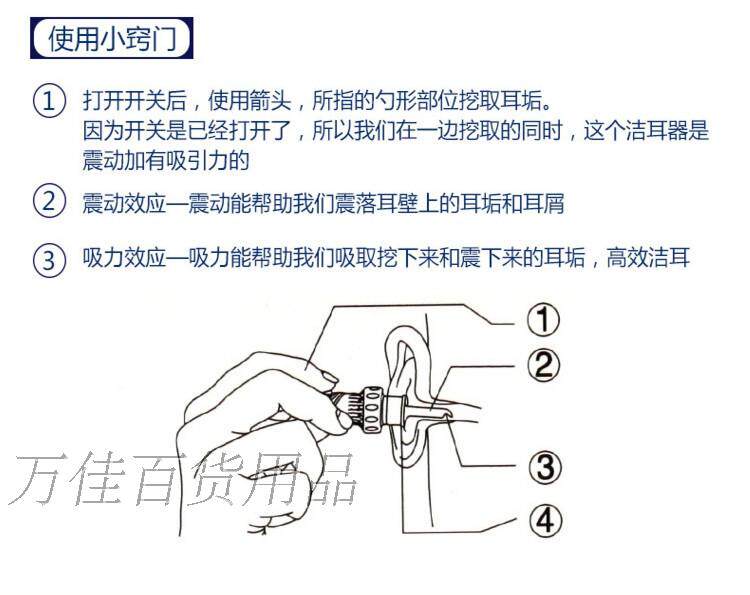 使用小窍门

① 打开开关后，使用箭头，所指的勺形部位挖取耳垢。
因为开关是已经打开了，所以我们在一边挖取的同时，这个洁耳器是震动加有吸引力的

② 震动效应—震动能帮助我们震落耳壁上的耳垢和耳屑

③ 吸力效应—吸力能帮助我们吸取挖下来和震下来的耳垢，高效洁耳

①
②
③
④

万佳百货用品