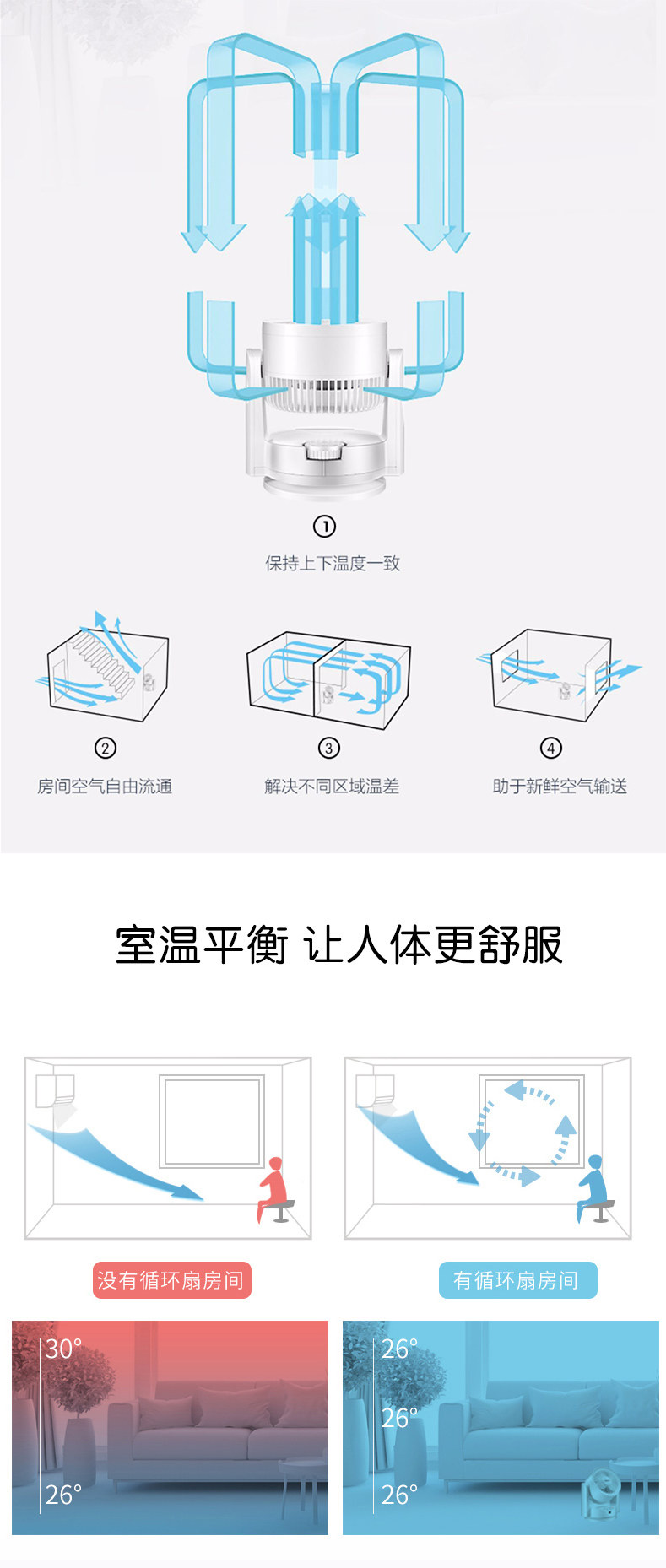 ①
保持上下温度一致

②
房间空气自由流通

③
解决不同区域温差

④
助于新鲜空气输送

室温平衡 让人体更舒服

没有循环扇房间

有循环扇房间

30°

26°

26°

26°

26°