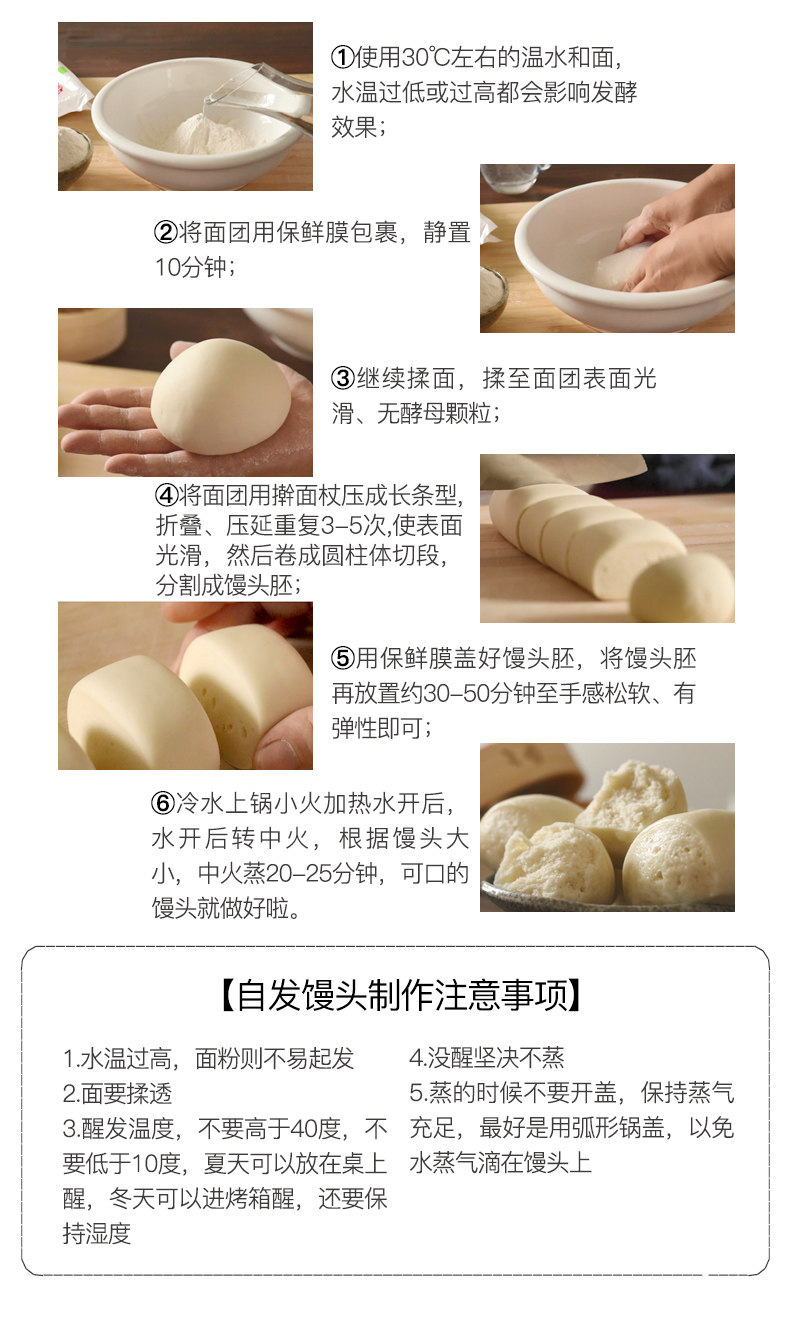 ①使用30℃左右的温水和面，水温过低或过高都会影响发酵效果；

②将面团用保鲜膜包裹，静置10分钟；

③继续揉面，揉至面团表面光滑、无酵母颗粒；

④将面团用擀面杖压成长条型，折叠、压延重复3-5次,使表面光滑，然后卷成圆柱体切段，分割成馒头胚；

⑤用保鲜膜盖好馒头胚，将馒头胚再放置约30-50分钟至手感松软、有弹性即可；

⑥冷水上锅小火加热水开后，水开后转中火，根据馒头大小，中火蒸20-25分钟，可口的馒头就做好啦。

【自发馒头制作注意事项】

1.水温过高，面粉则不易起发
2.面要揉透
3.醒发温度，不要高于40度，不要低于10度，夏天可以放在桌上醒，冬天可以进烤箱醒，还要保持湿度

4.没醒坚决不蒸
5.蒸的时候不要开盖，保持蒸气充足，最好是用弧形锅盖，以免水蒸气滴在馒头上