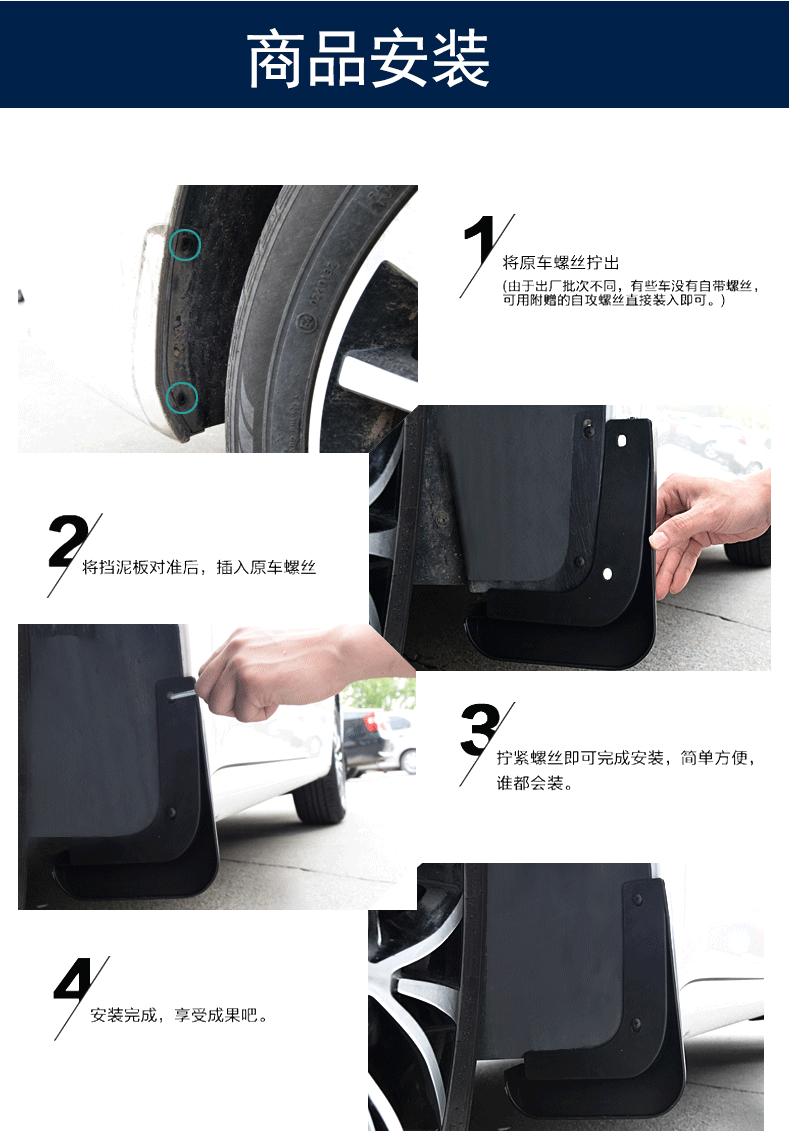 商品安装

1

将原车螺丝拧出

(由于出厂批次不同，有些车没有自带螺丝，可用附赠的自攻螺丝直接装入即可。)

2

将挡泥板对准后，插入原车螺丝

3

拧紧螺丝即可完成安装，简单方便，谁都会装。

4

安装完成，享受成果吧。