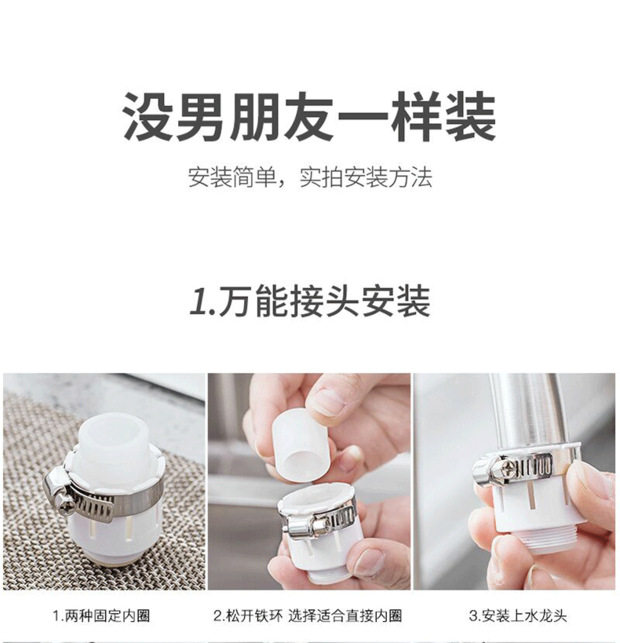 没男朋友一样装

安装简单，实拍安装方法

1.万能接头安装

1.两种固定内圈

2.松开铁环 选择适合直接内圈

3.安装上水龙头