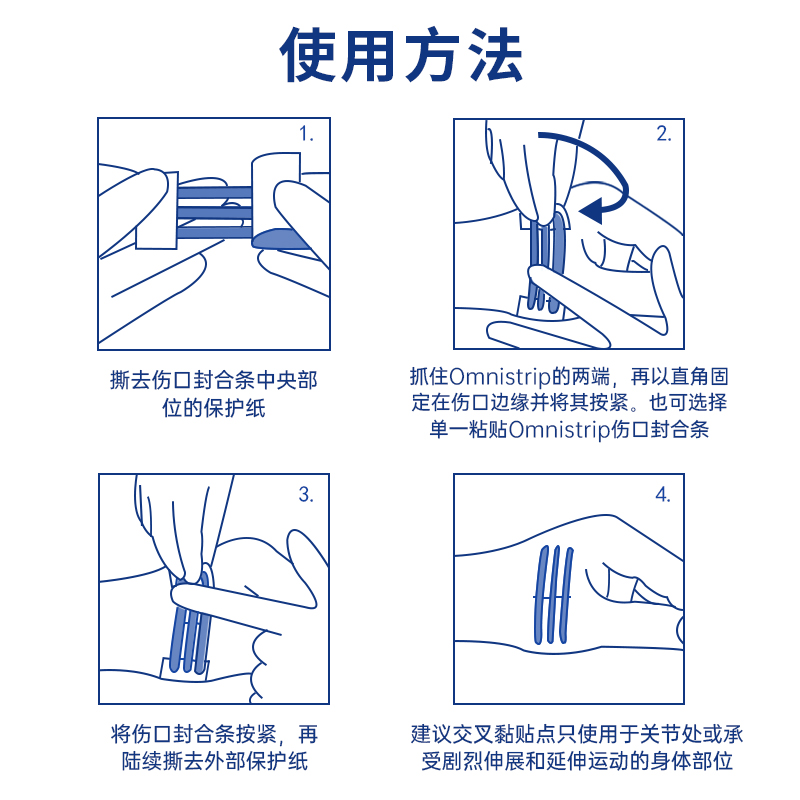 使用方法

1.

撕去伤口封合条中央部位的保护纸

2.

抓住Omnistrip的两端，再以直角固定在伤口边缘并将其按紧。也可选择单一粘贴Omnistrip伤口封合条

3.

将伤口封合条按紧，再陆续撕去外部保护纸

4.

建议交叉黏贴点只使用于关节处或承受剧烈伸展和延伸运动的身体部位