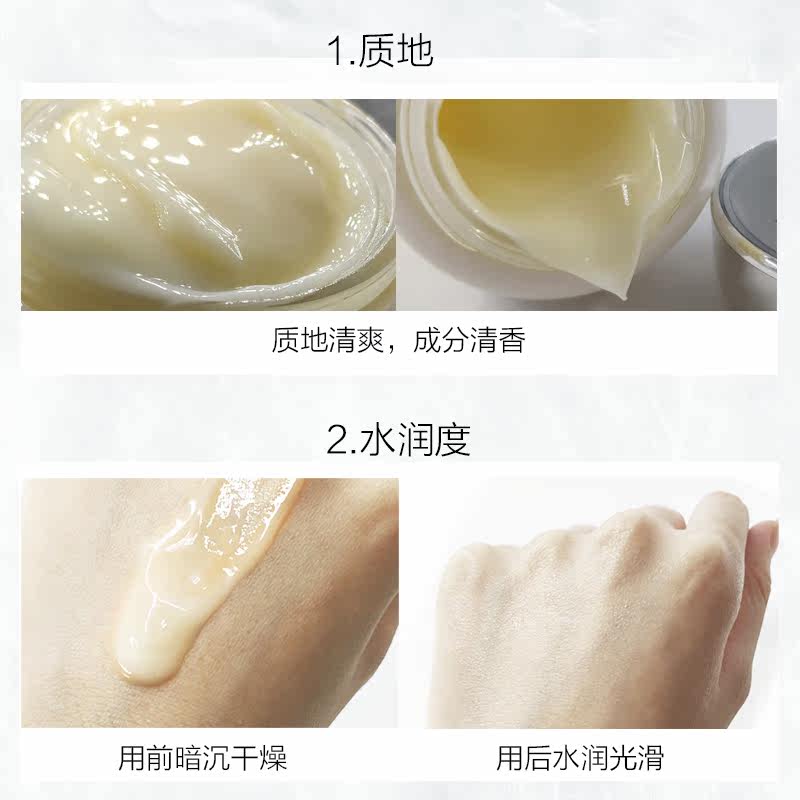 1.质地

质地清爽，成分清香

2.水润度

用前暗沉干燥

用后水润光滑