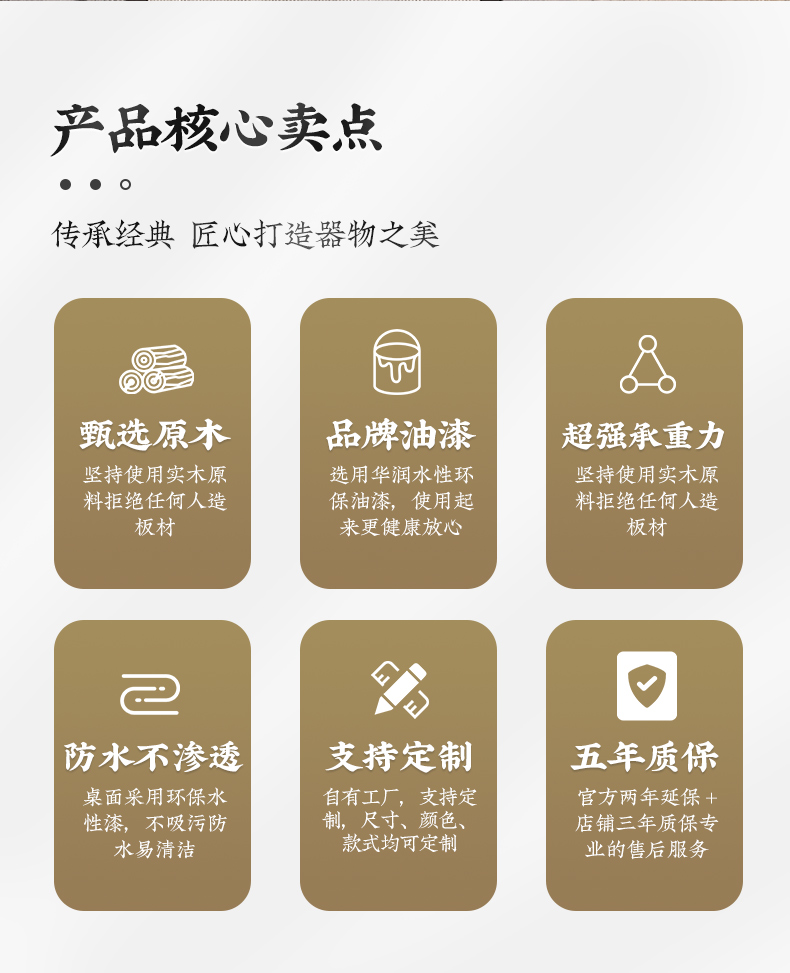 产品核心卖点

传承经典 匠心打造器物之美

甄选原木

坚持使用实木原料拒绝任何人造板材

品牌油漆

选用华润水性环保油漆，使用起来更健康放心

超强承重力

坚持使用实木原料拒绝任何人造板材

防水不渗透

桌面采用环保水性漆，不吸污防水易清洁

支持定制

自有工厂，支持定制，尺寸、颜色、款式均可定制

五年质保

官方两年延保+店铺三年质保专业的售后服务