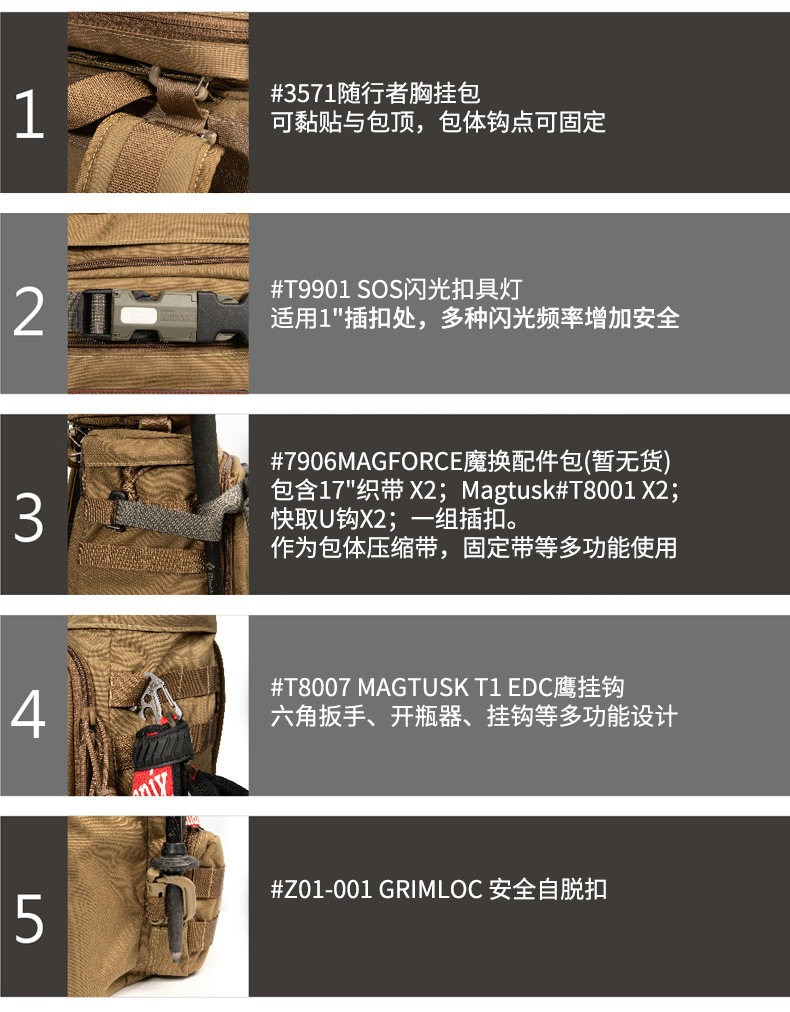 1

#3571随行者胸挂包
可黏贴与包顶，包体钩点可固定

2

#T9901 SOS闪光扣具灯
适用1"插扣处，多种闪光频率增加安全

3

#7906MAGFORCE魔换配件包(暂无货)
包含17"织带 X2；Magtusk#T8001 X2；
快取U钩X2；一组插扣。
作为包体压缩带，固定带等多功能使用

4

#T8007 MAGTUSK T1 EDC鹰挂钩
六角扳手、开瓶器、挂钩等多功能设计

5

#Z01-001 GRIMLOC 安全自脱扣