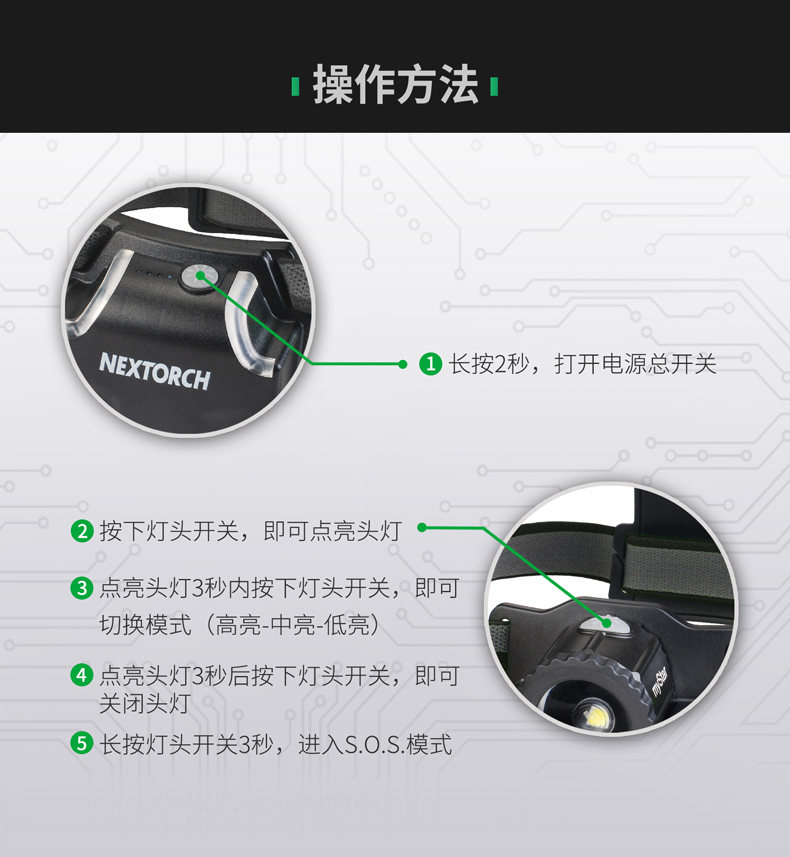 操作方法

NEXTORCH

1 长按2秒，打开电源总开关

2 按下灯头开关，即可点亮头灯

3 点亮头灯3秒内按下灯头开关，即可切换模式（高亮-中亮-低亮）

4 点亮头灯3秒后按下灯头开关，即可关闭头灯

5 长按灯头开关3秒，进入S.O.S.模式

myStar