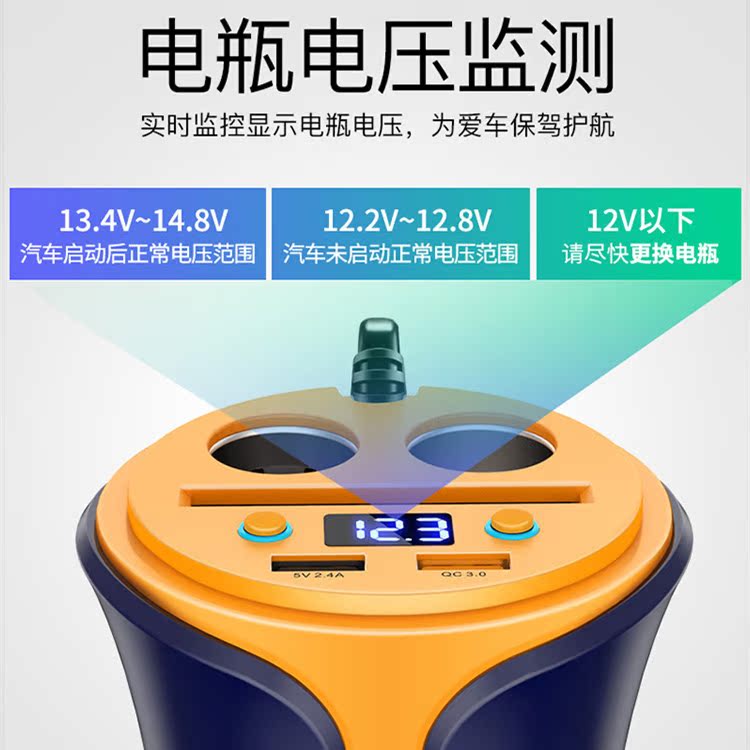 电瓶电压监测

实时监控显示电瓶电压，为爱车保驾护航

13.4V~14.8V
汽车启动后正常电压范围

12.2V~12.8V
汽车未启动正常电压范围

12V以下
请尽快更换电瓶

12.3

5V 2.4A

QC 3.0