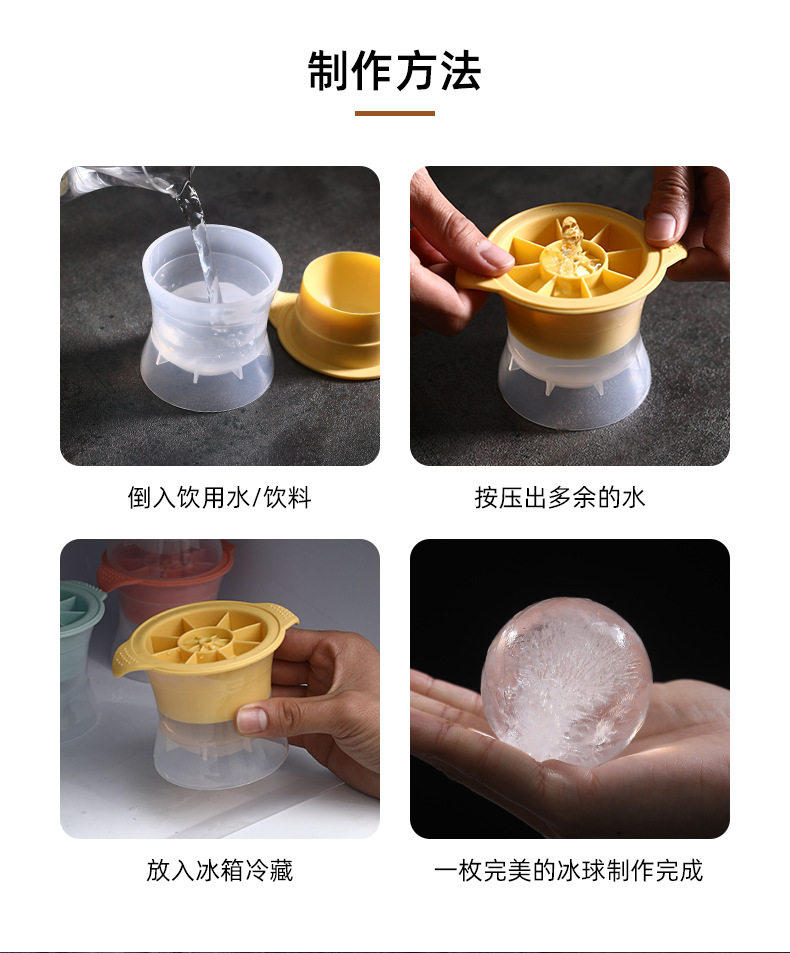 制作方法

倒入饮用水/饮料

按压出多余的水

放入冰箱冷藏

一枚完美的冰球制作完成