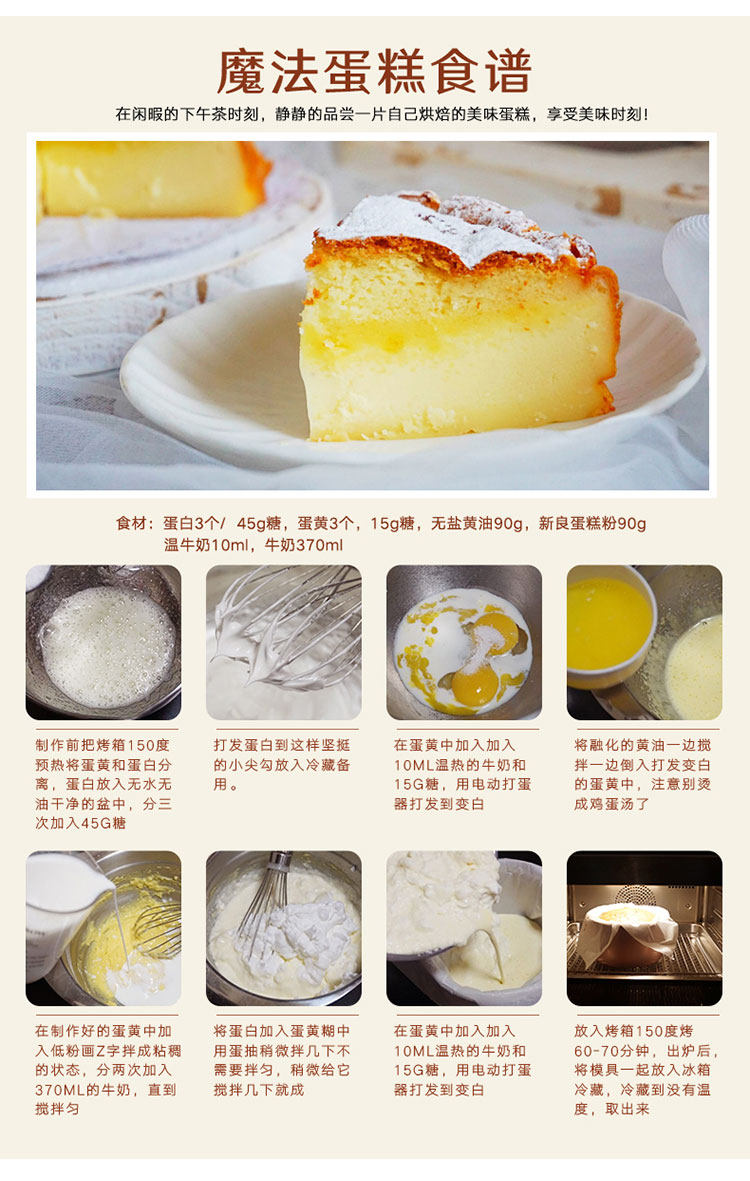 魔法蛋糕食谱

在闲暇的下午茶时刻，静静的品尝一片自己烘焙的美味蛋糕，享受美味时刻！

食材：蛋白3个/ 45g糖，蛋黄3个，15g糖，无盐黄油90g，新良蛋糕粉90g
温牛奶10ml，牛奶370ml

制作前把烤箱150度预热将蛋黄和蛋白分离，蛋白放入无水无油干净的盆中，分三次加入45G糖

打发蛋白到这样坚挺的小尖勾放入冷藏备用。

在蛋黄中加入加入10ML温热的牛奶和15G糖，用电动打蛋器打发到变白

将融化的黄油一边搅拌一边倒入打发变白的蛋黄中，注意别烫成鸡蛋汤了

在制作好的蛋黄中加入低粉画Z字拌成粘稠的状态，分两次加入370ML的牛奶，直到搅拌匀

将蛋白加入蛋黄糊中用蛋抽稍微拌几下不需要拌匀，稍微给它搅拌几下就成

在蛋黄中加入加入10ML温热的牛奶和15G糖，用电动打蛋器打发到变白

放入烤箱150度烤60-70分钟，出炉后，将模具一起放入冰箱冷藏，冷藏到没有温度，取出来