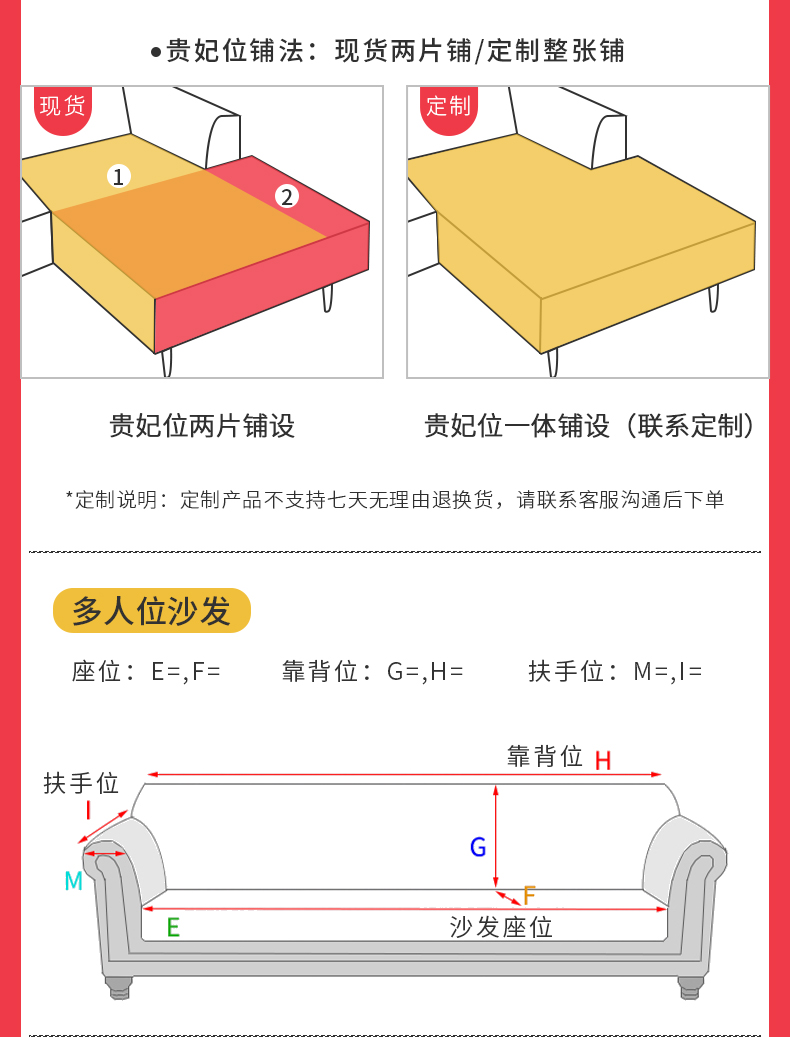 ●贵妃位铺法：现货两片铺/定制整张铺

现货

1

2

定制

贵妃位两片铺设

贵妃位一体铺设（联系定制）

*定制说明：定制产品不支持七天无理由退换货，请联系客服沟通后下单

多人位沙发

座位：E=,F=　　靠背位：G=,H=　　扶手位：M=,I=

扶手位

I

M

靠背位 H

G

F

E

沙发座位