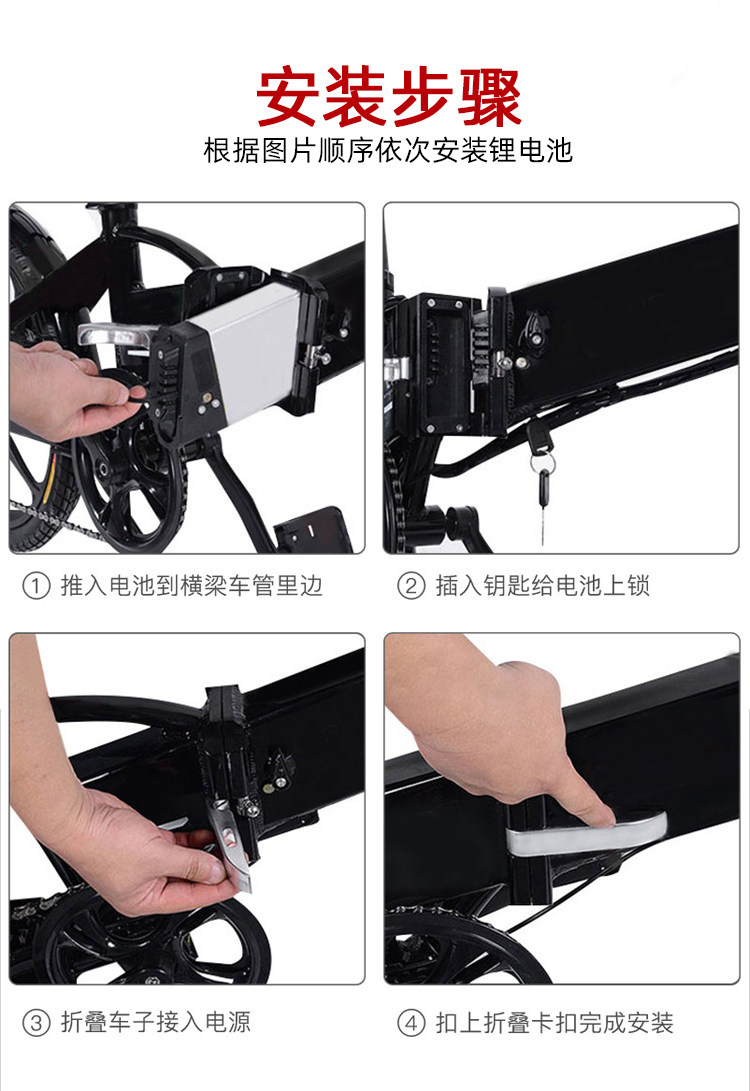 安装步骤

根据图片顺序依次安装锂电池

① 推入电池到横梁车管里边

② 插入钥匙给电池上锁

③ 折叠车子接入电源

④ 扣上折叠卡扣完成安装