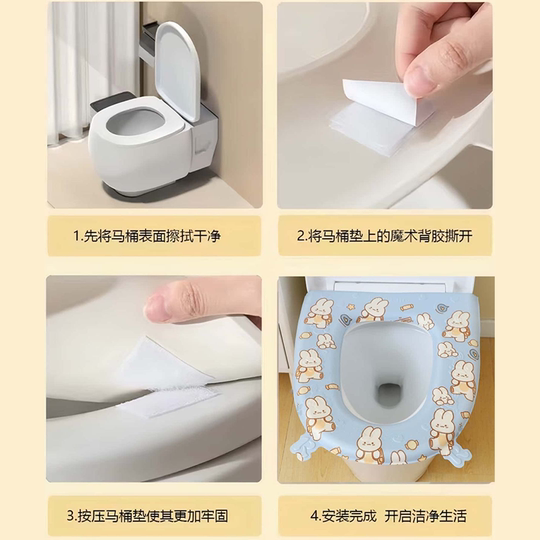 1.先将马桶表面擦拭干净

2.将马桶垫上的魔术背胶撕开

3.按压马桶垫使其更加牢固

4.安装完成 开启洁净生活