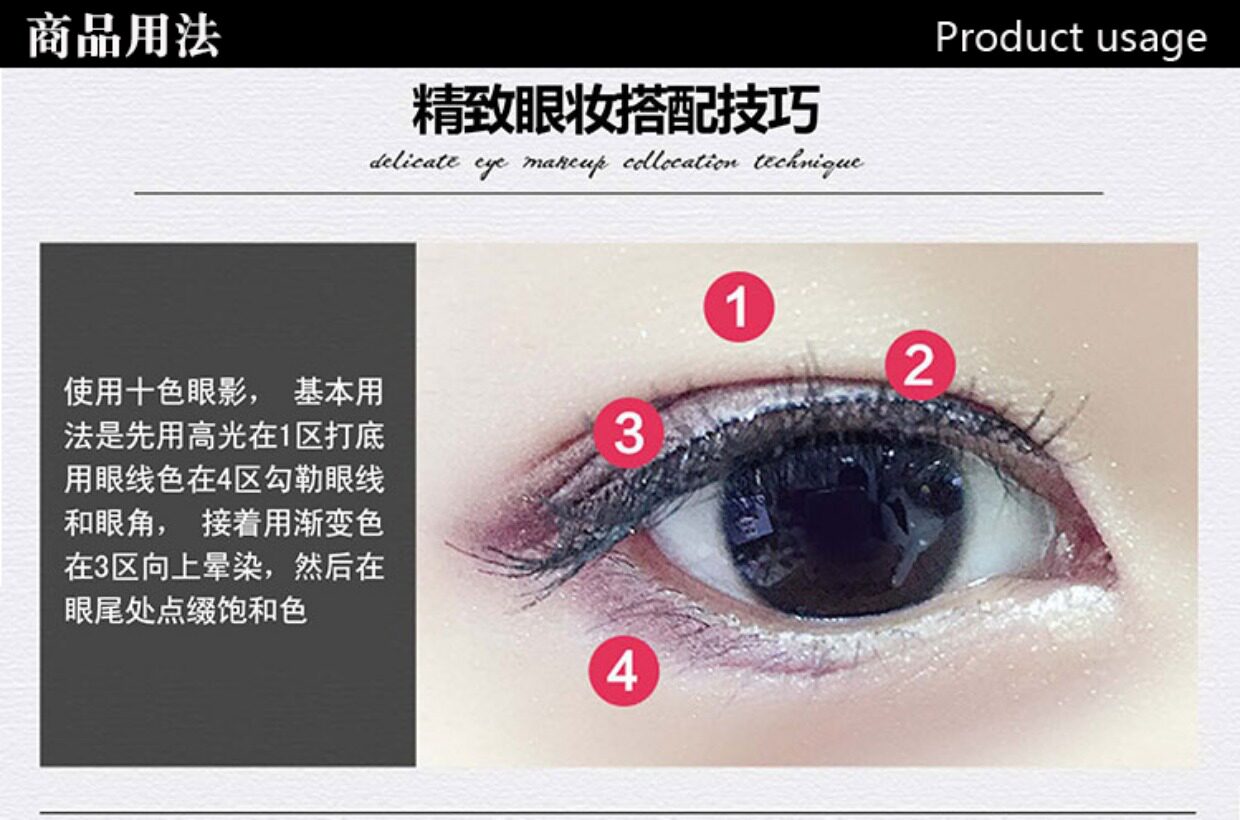 商品用法

Product usage

精致眼妆搭配技巧

delicate eye makeup collocation technique

使用十色眼影， 基本用法是先用高光在1区打底用眼线色在4区勾勒眼线和眼角， 接着用渐变色在3区向上晕染，然后在眼尾处点缀饱和色

1

2

3

4