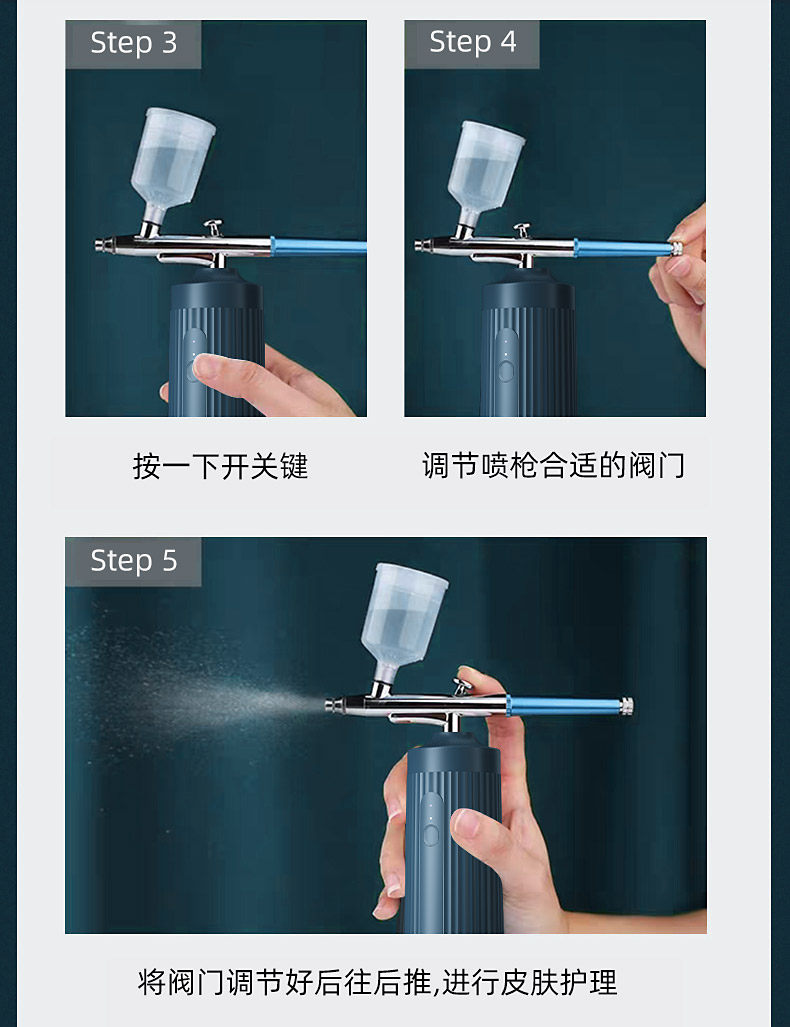 Step 3

按一下开关键

Step 4

调节喷枪合适的阀门

Step 5

将阀门调节好后往后推,进行皮肤护理