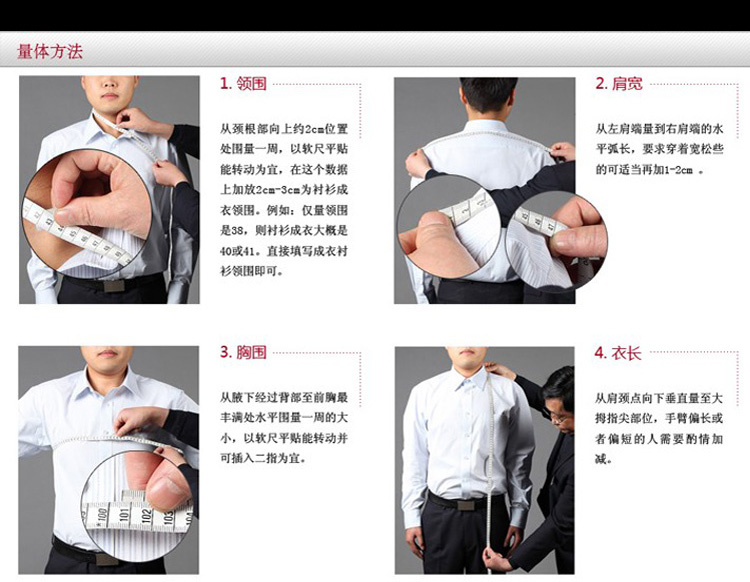 量体方法

1. 领围

从颈根部向上约2cm位置处围量一周，以软尺平贴能转动为宜，在这个数据上加放2cm-3cm为衬衫成衣领围。例如：仅量领围是38，则衬衫成衣大概是40或41。直接填写成衣衬衫领围即可。

2. 肩宽

从左肩端量到右肩端的水平弧长，要求穿着宽松些的可适当再加1-2cm 。

3. 胸围

从腋下经过背部至前胸最丰满处水平围量一周的大小，以软尺平贴能转动并可插入二指为宜。

100 101 102 103 104

4. 衣长

从肩颈点向下垂直量至大拇指尖部位，手臂偏长或者偏短的人需要酌情加减。