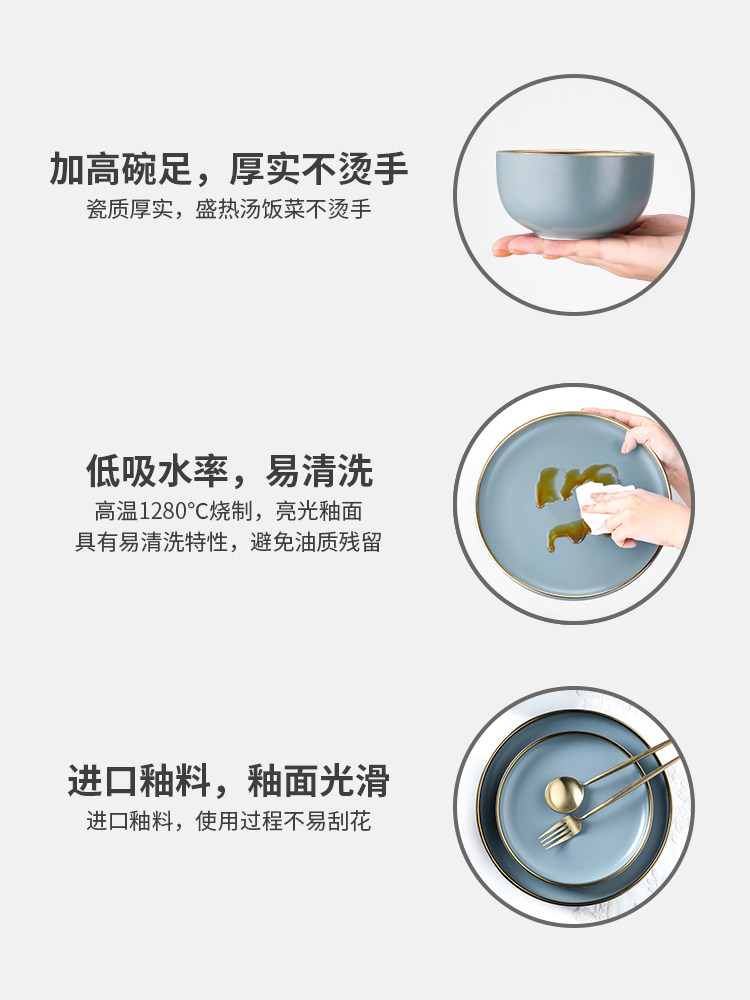 加高碗足，厚实不烫手
瓷质厚实，盛热汤饭菜不烫手

低吸水率，易清洗
高温1280°C烧制，亮光釉面
具有易清洗特性，避免油质残留

进口釉料，釉面光滑
进口釉料，使用过程不易刮花