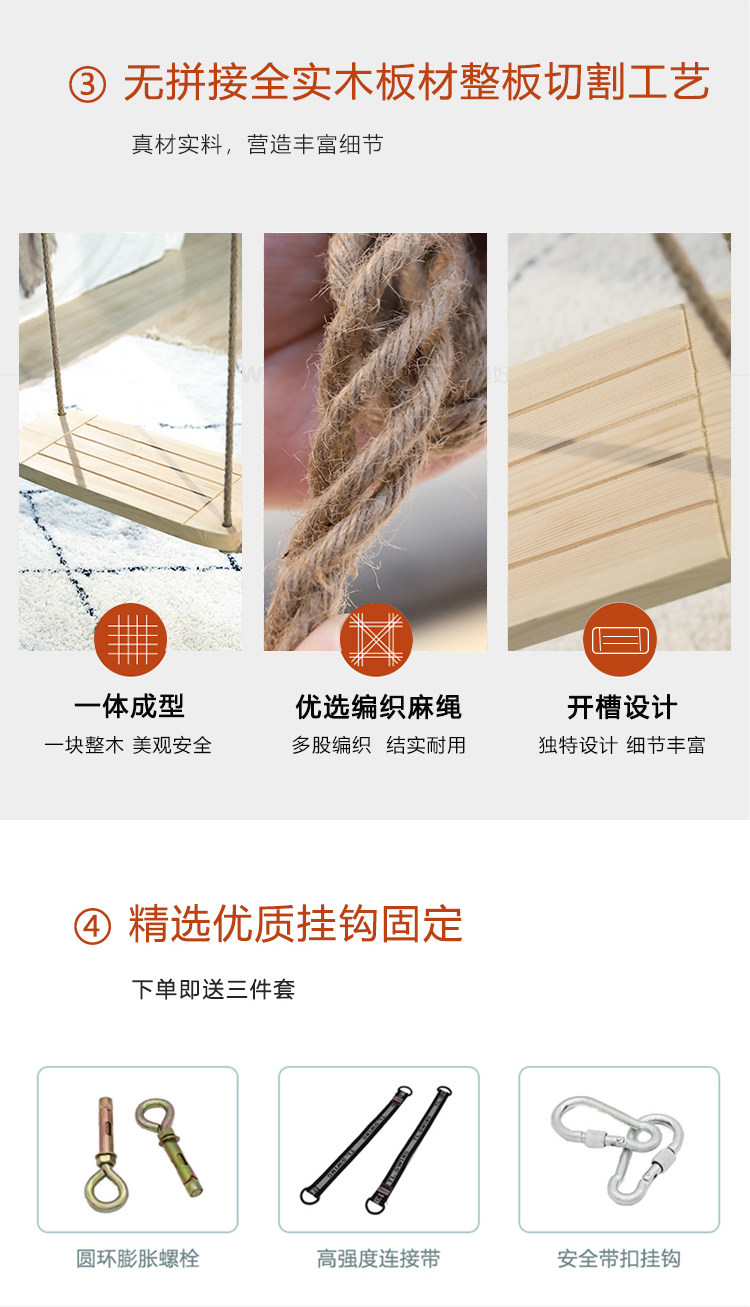 ③ 无拼接全实木板材整板切割工艺

真材实料，营造丰富细节

一体成型
一块整木 美观安全

优选编织麻绳
多股编织 结实耐用

开槽设计
独特设计 细节丰富

④ 精选优质挂钩固定

下单即送三件套

圆环膨胀螺栓

高强度连接带

安全带扣挂钩