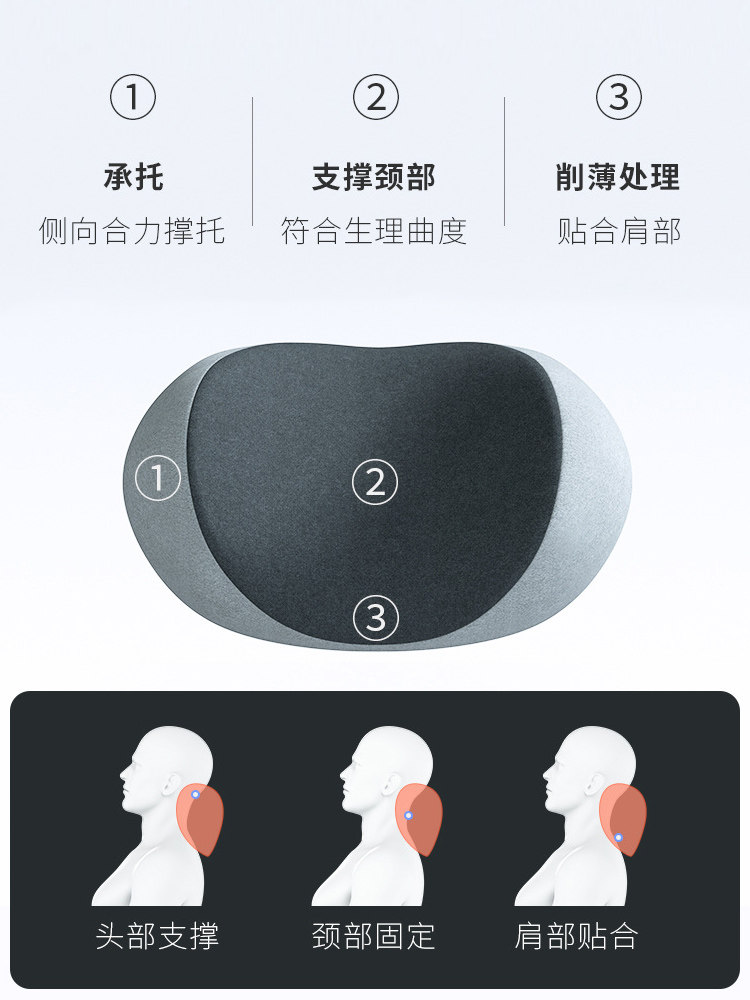 ①
承托
侧向合力撑托

②
支撑颈部
符合生理曲度

③
削薄处理
贴合肩部

①
②
③

头部支撑
颈部固定
肩部贴合