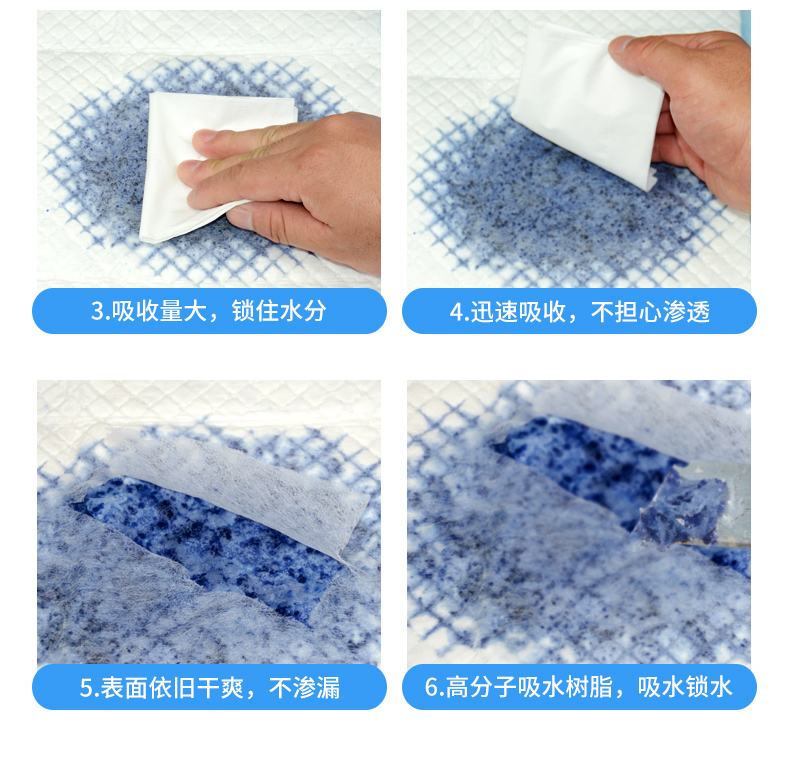 3.吸收量大，锁住水分

4.迅速吸收，不担心渗透

5.表面依旧干爽，不渗漏

6.高分子吸水树脂，吸水锁水