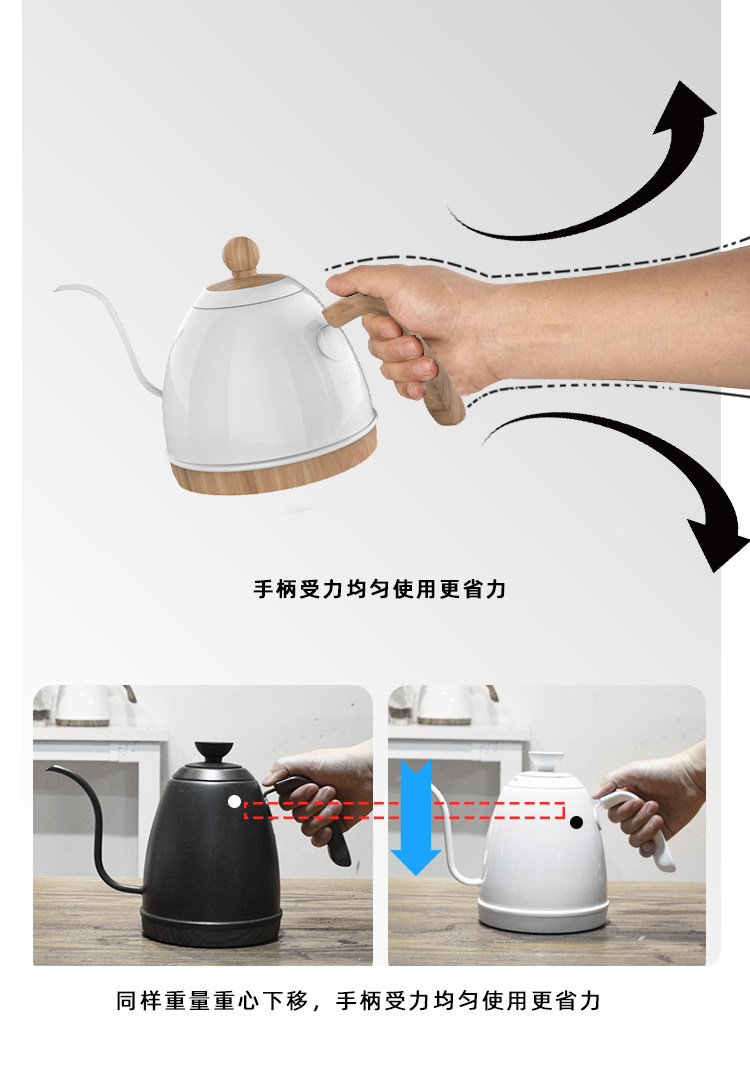 手柄受力均匀使用更省力

同样重量重心下移，手柄受力均匀使用更省力