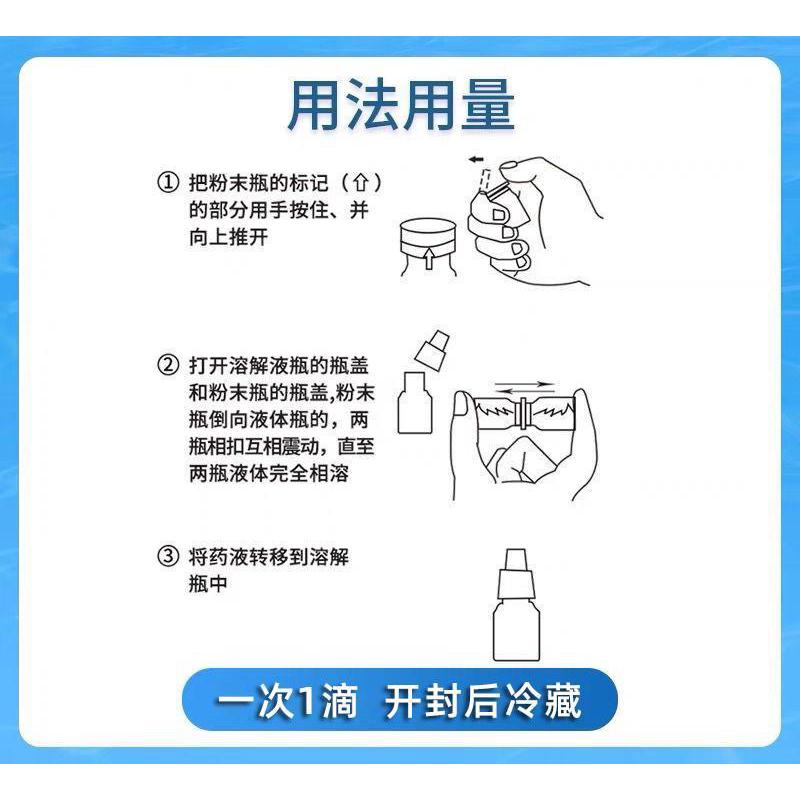 用法用量

① 把粉末瓶的标记（⇧）的部分用手按住、并向上推开

② 打开溶解液瓶的瓶盖和粉末瓶的瓶盖,粉末瓶倒向液体瓶的，两瓶相扣互相震动，直至两瓶液体完全相溶

③ 将药液转移到溶解瓶中

一次1滴 开封后冷藏