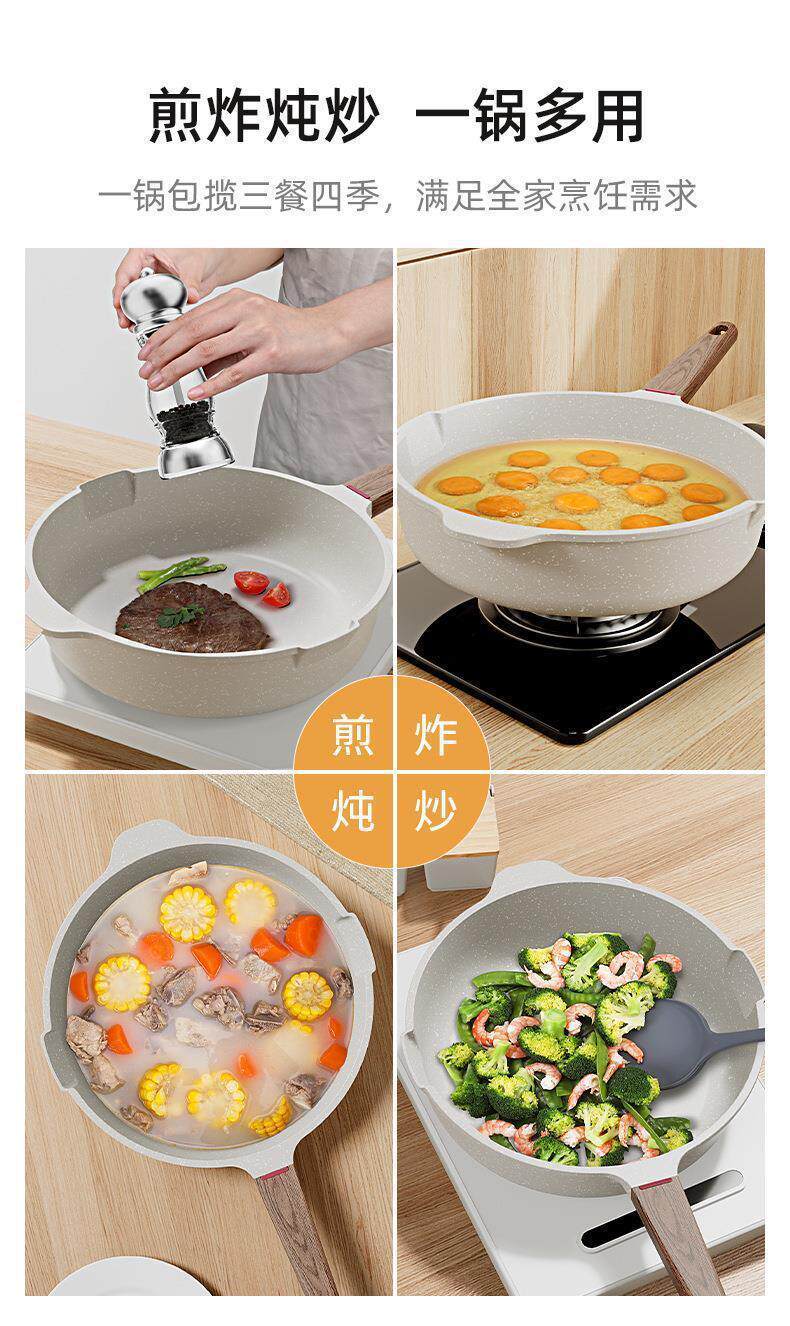 煎炸炖炒 一锅多用

一锅包揽三餐四季，满足全家烹饪需求

煎 炸

炖 炒