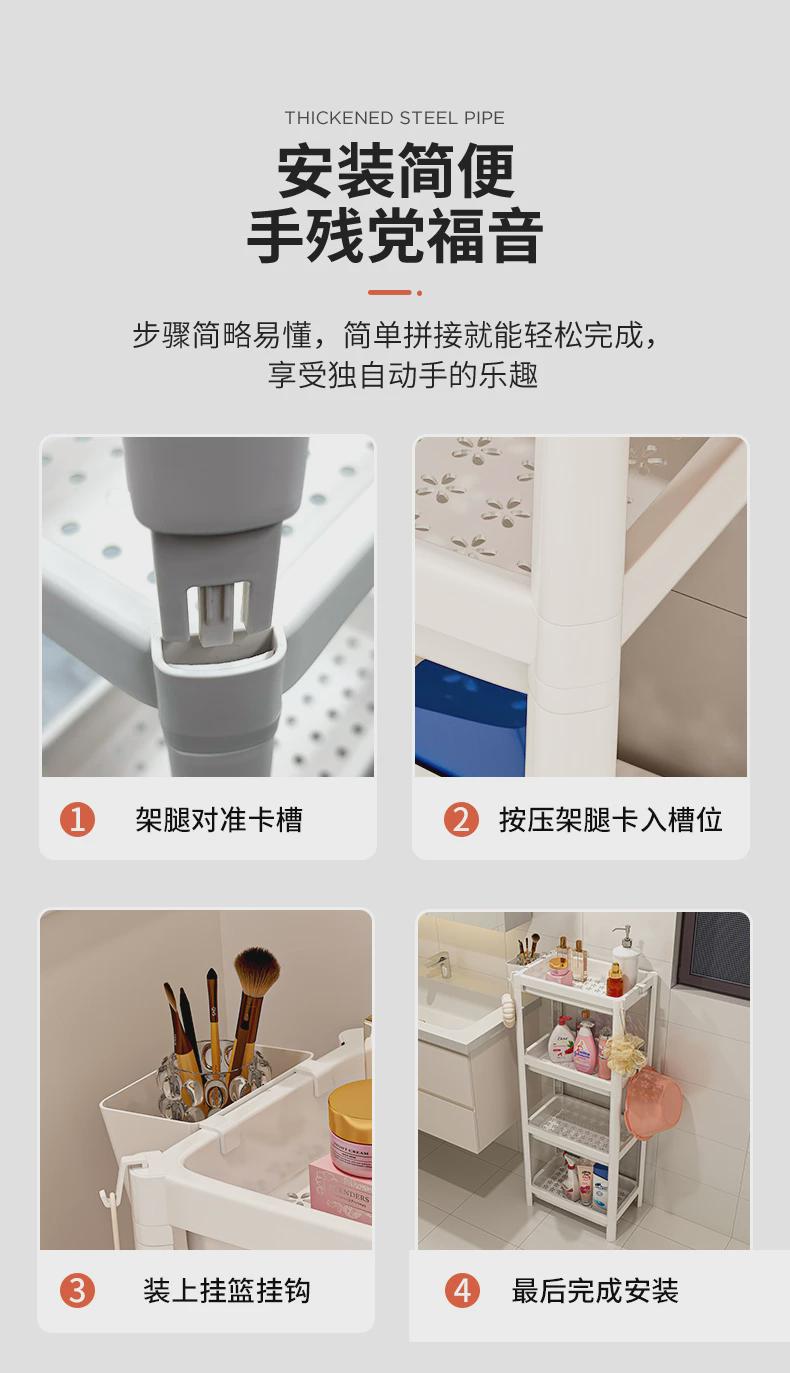 THICKENED STEEL PIPE

安装简便
手残党福音

步骤简略易懂，简单拼接就能轻松完成，
享受独自动手的乐趣

1 架腿对准卡槽

2 按压架腿卡入槽位

3 装上挂篮挂钩

4 最后完成安装