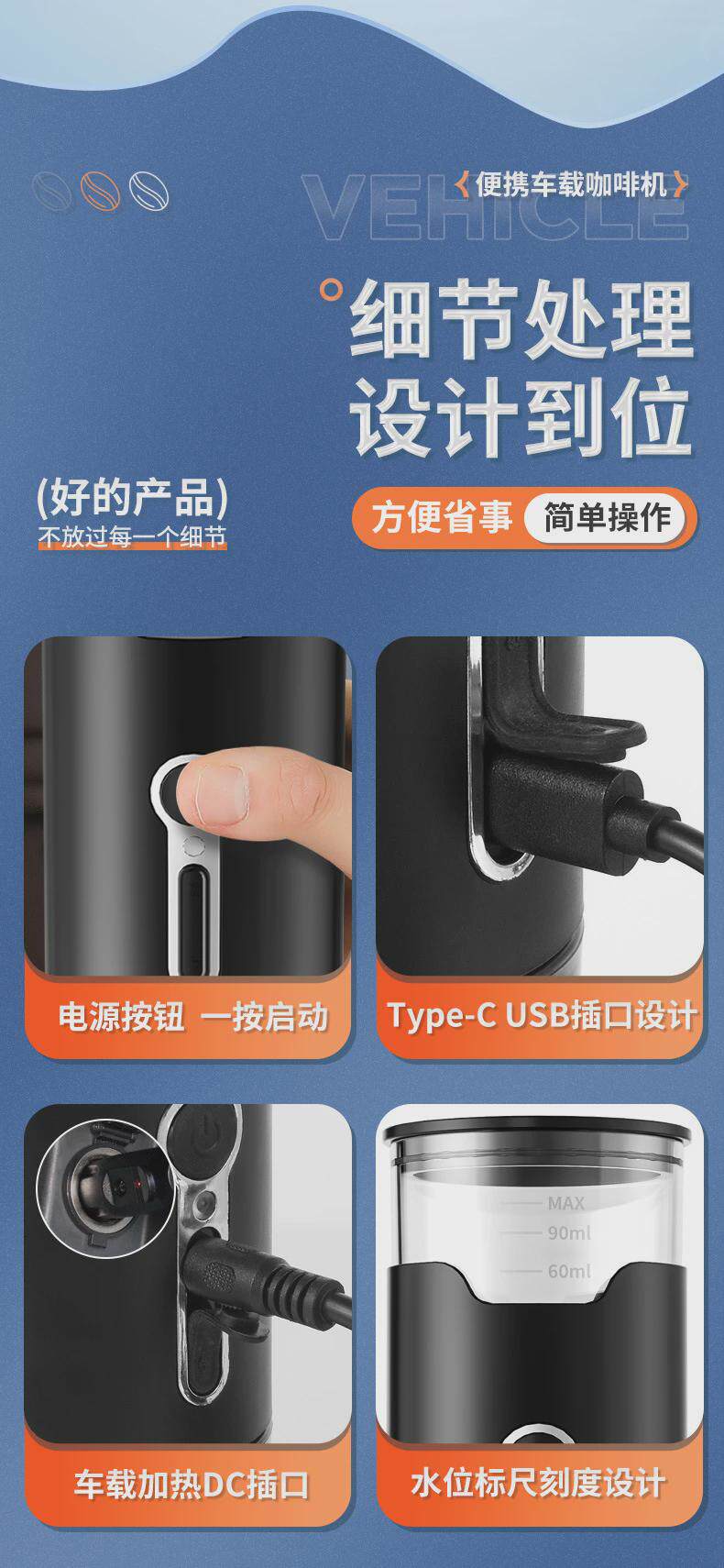 《便携车载咖啡机》
VEHICLE

细节处理
设计到位

(好的产品)
不放过每一个细节

方便省事 简单操作

电源按钮 一按启动

Type-C USB插口设计

车载加热DC插口

MAX
90ml
60ml

水位标尺刻度设计