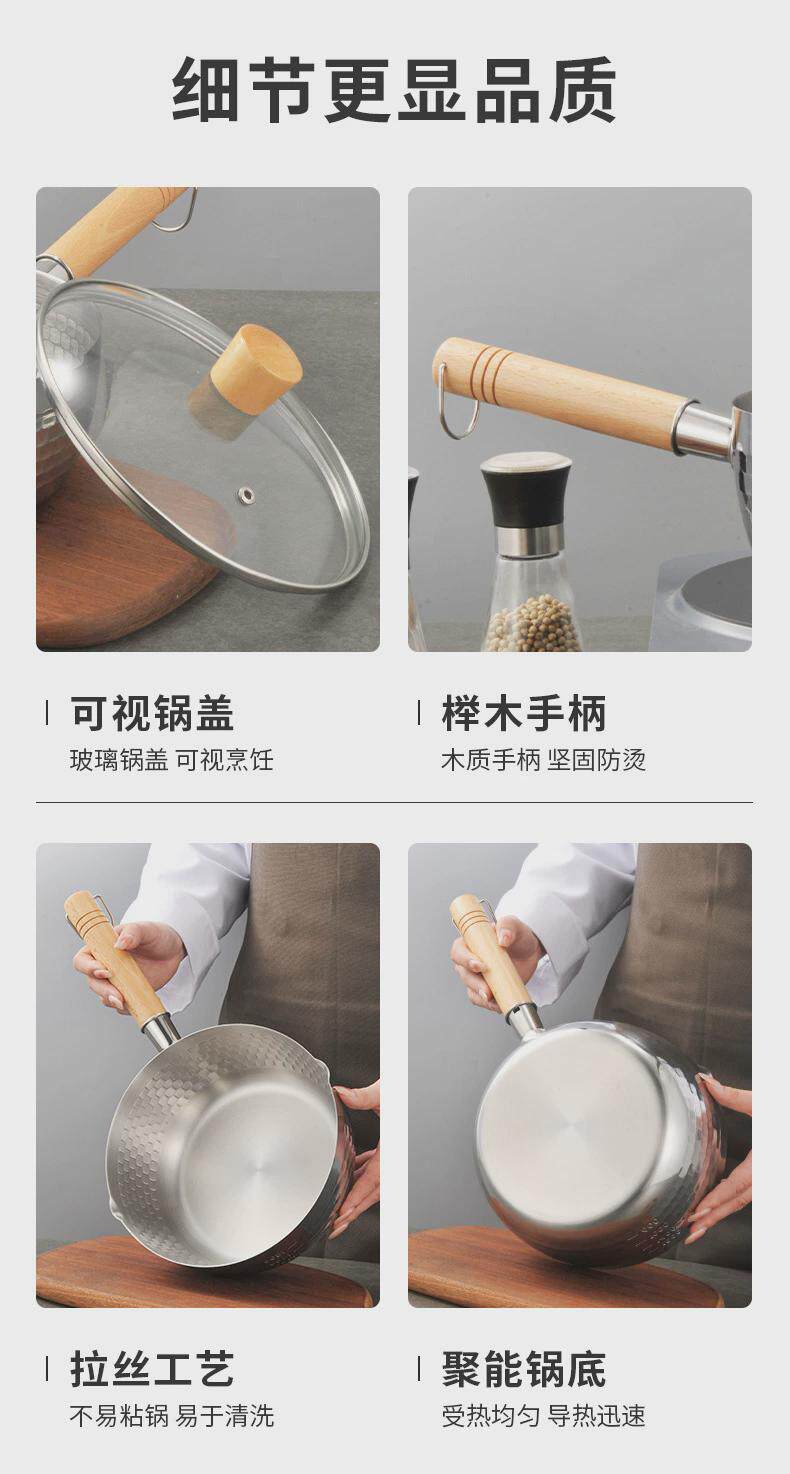 细节更显品质

可视锅盖
玻璃锅盖 可视烹饪

榉木手柄
木质手柄 坚固防烫

拉丝工艺
不易粘锅 易于清洗

聚能锅底
受热均匀 导热迅速