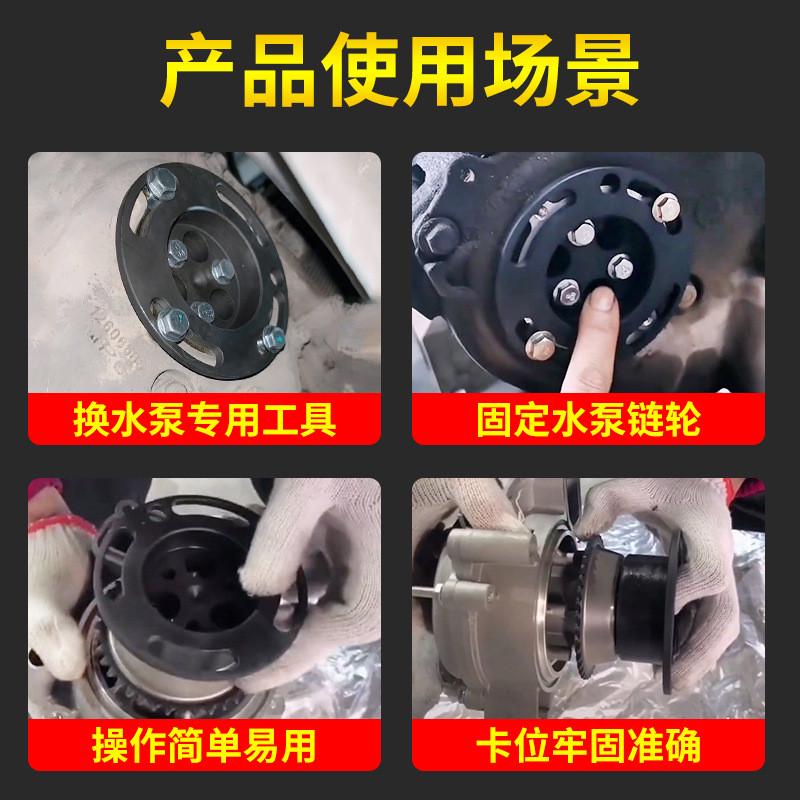 产品使用场景

换水泵专用工具

固定水泵链轮

操作简单易用

卡位牢固准确