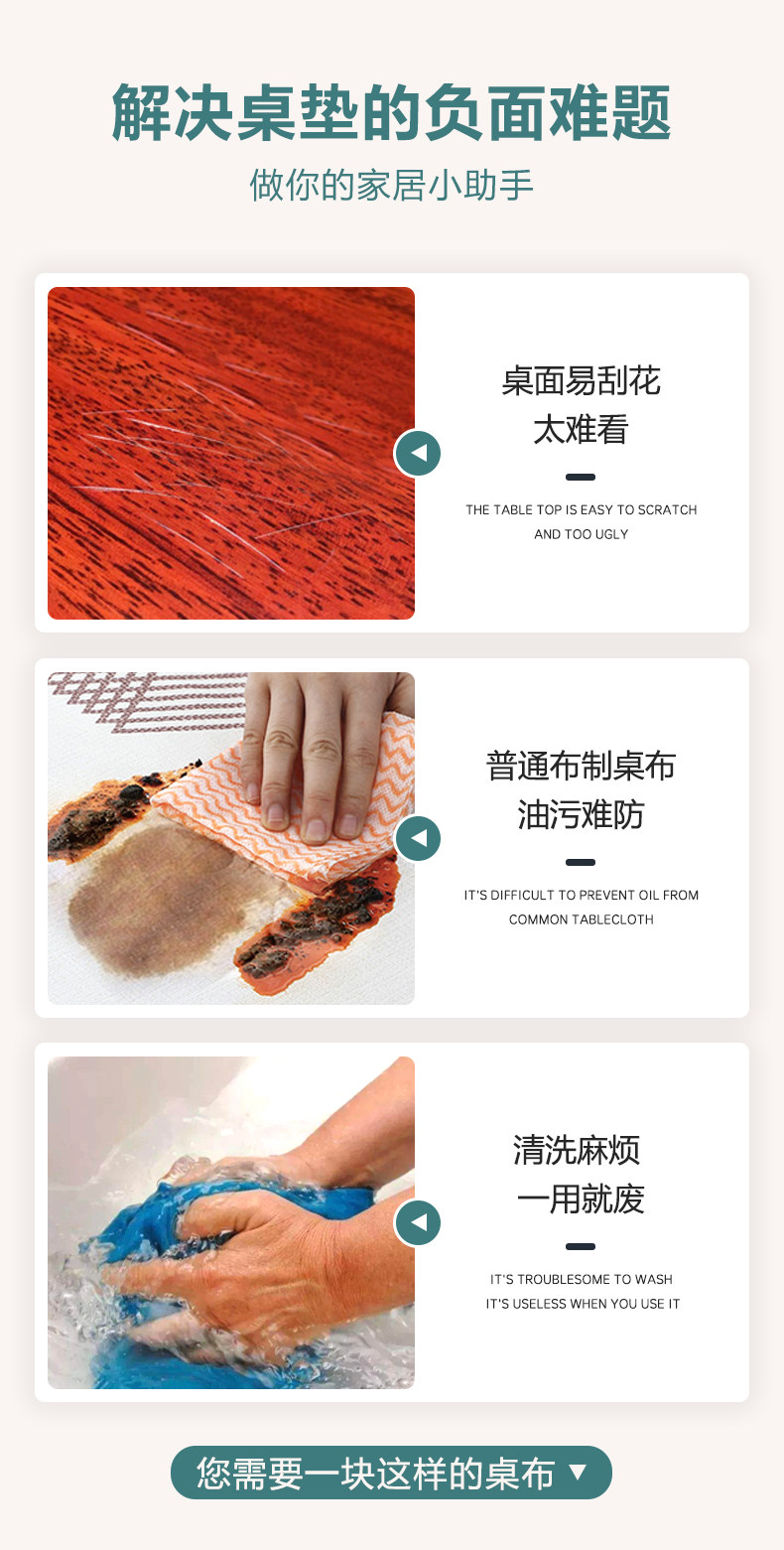 解决桌垫的负面难题

做你的家居小助手

桌面易刮花
太难看

THE TABLE TOP IS EASY TO SCRATCH AND TOO UGLY

普通布制桌布
油污难防

IT'S DIFFICULT TO PREVENT OIL FROM COMMON TABLECLOTH

清洗麻烦
一用就废

IT'S TROUBLESOME TO WASH IT'S USELESS WHEN YOU USE IT

您需要一块这样的桌布 ▼