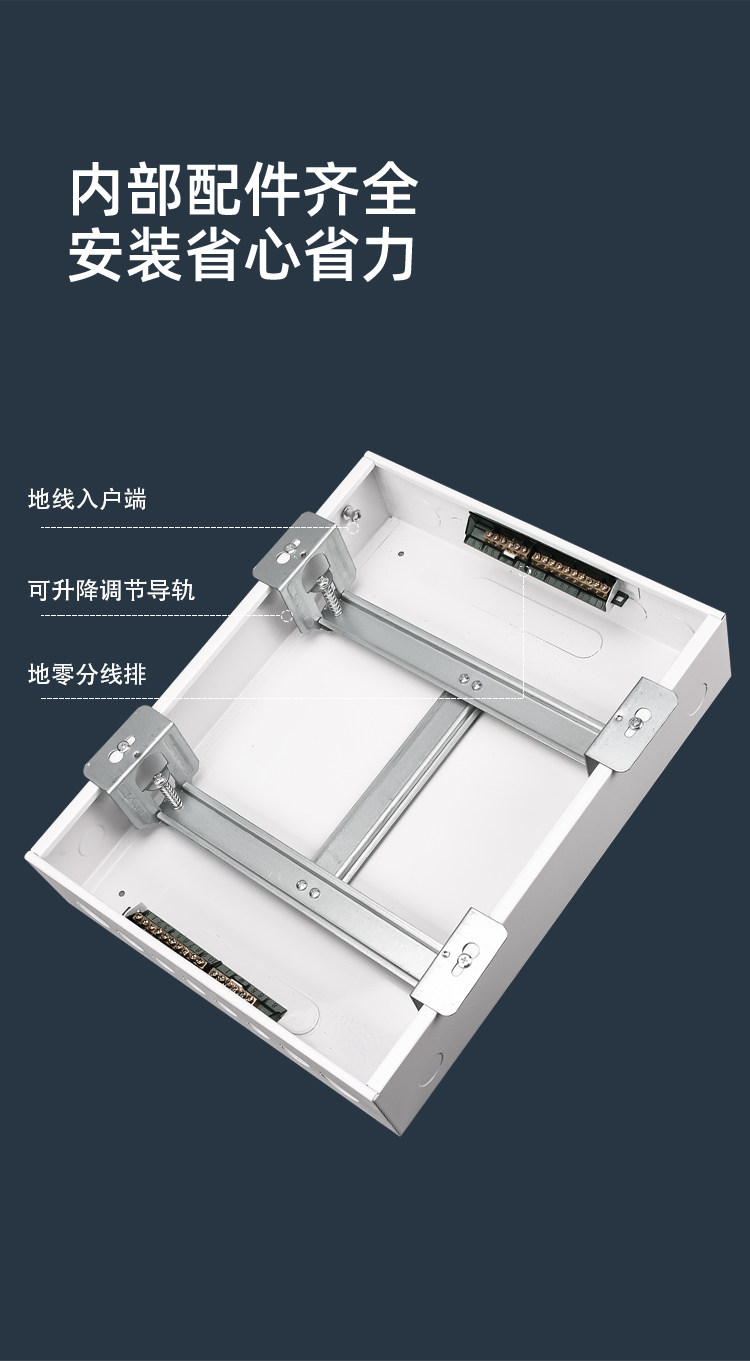 内部配件齐全
安装省心省力

地线入户端

可升降调节导轨

地零分线排