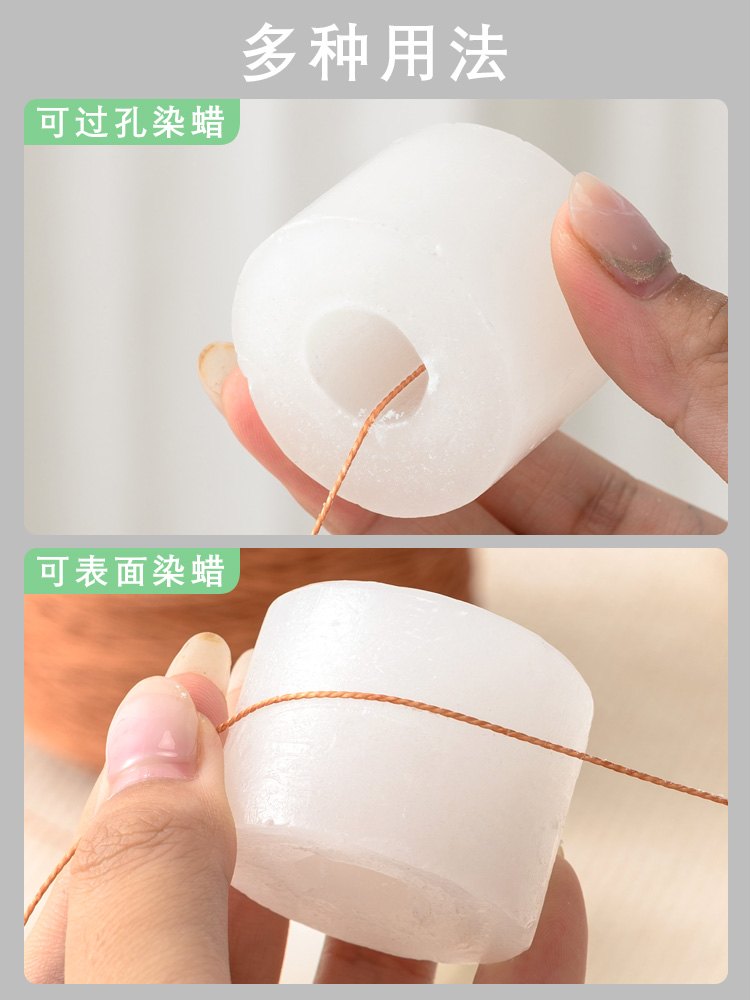 多种用法

可过孔染蜡

可表面染蜡