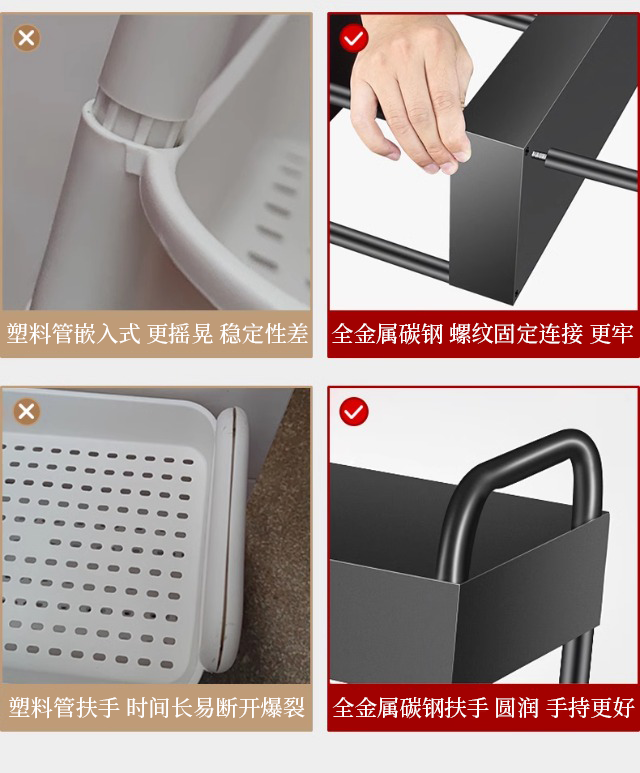 塑料管嵌入式 更摇晃 稳定性差

全金属碳钢 螺纹固定连接 更牢

塑料管扶手 时间长易断开爆裂

全金属碳钢扶手 圆润 手持更好