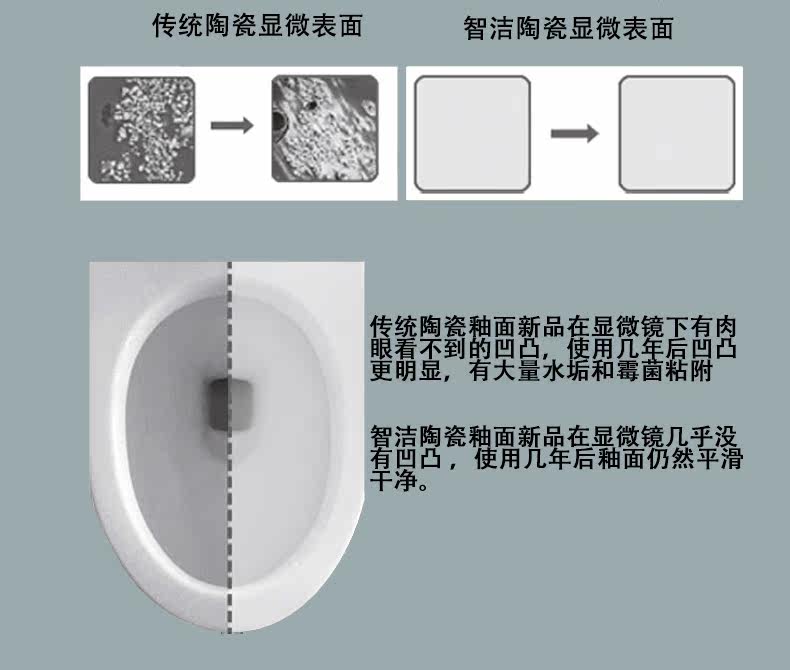 传统陶瓷显微表面

智洁陶瓷显微表面

传统陶瓷釉面新品在显微镜下有肉眼看不到的凹凸，使用几年后凹凸更明显，有大量水垢和霉菌粘附

智洁陶瓷釉面新品在显微镜几乎没有凹凸，使用几年后釉面仍然平滑干净。